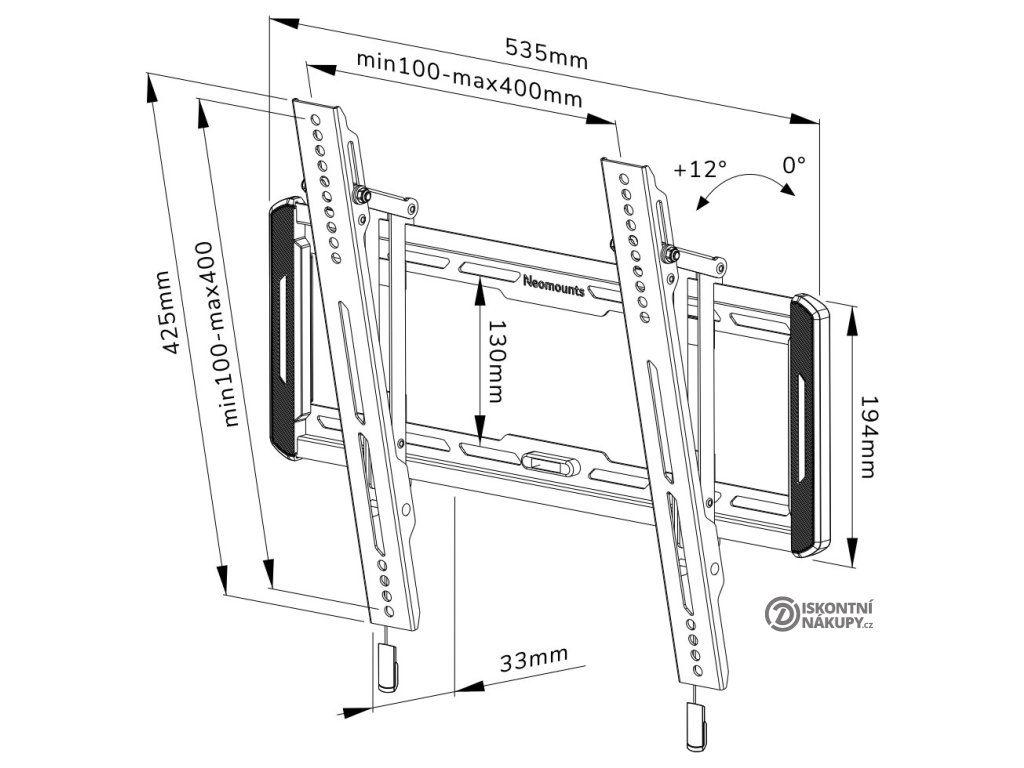 535mm

min100-max400mm

+12°

0°

425mm

min100-max400

Neomounts

130mm

194mm

33mm

DISKONTNÍ NÁKUPY.cz