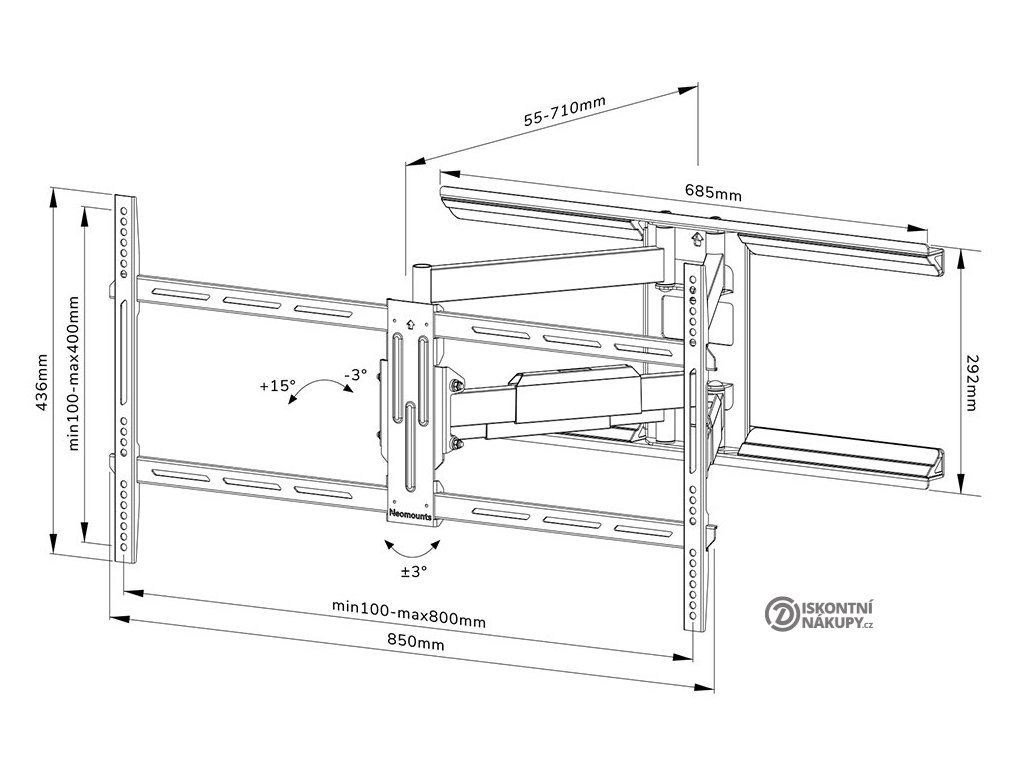 55-710mm

685mm

436mm

min100-max400mm

292mm

+15°

-3°

Neomounts

±3°

min100-max800mm

850mm

DISKONTNÍ NÁKUPY.cz