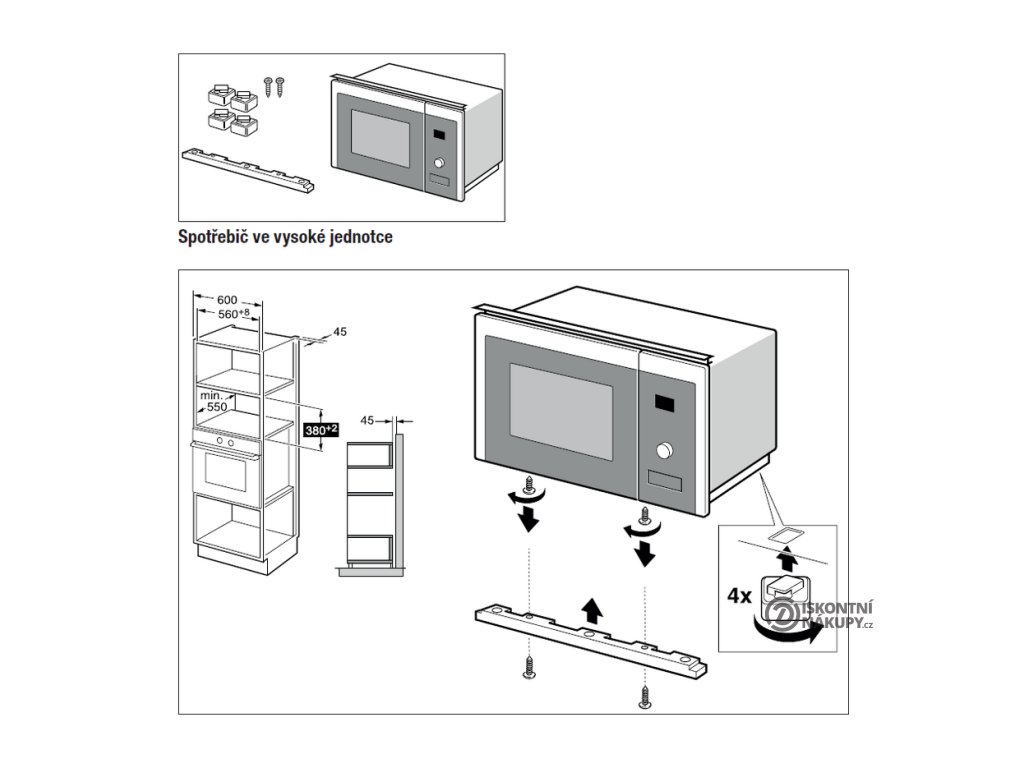 Spotřebič ve vysoké jednotce

600

$560^{+8}$

45

min. 550

$380^{+2}$

45

4x

DISKONTNÍ NÁKUPY.cz