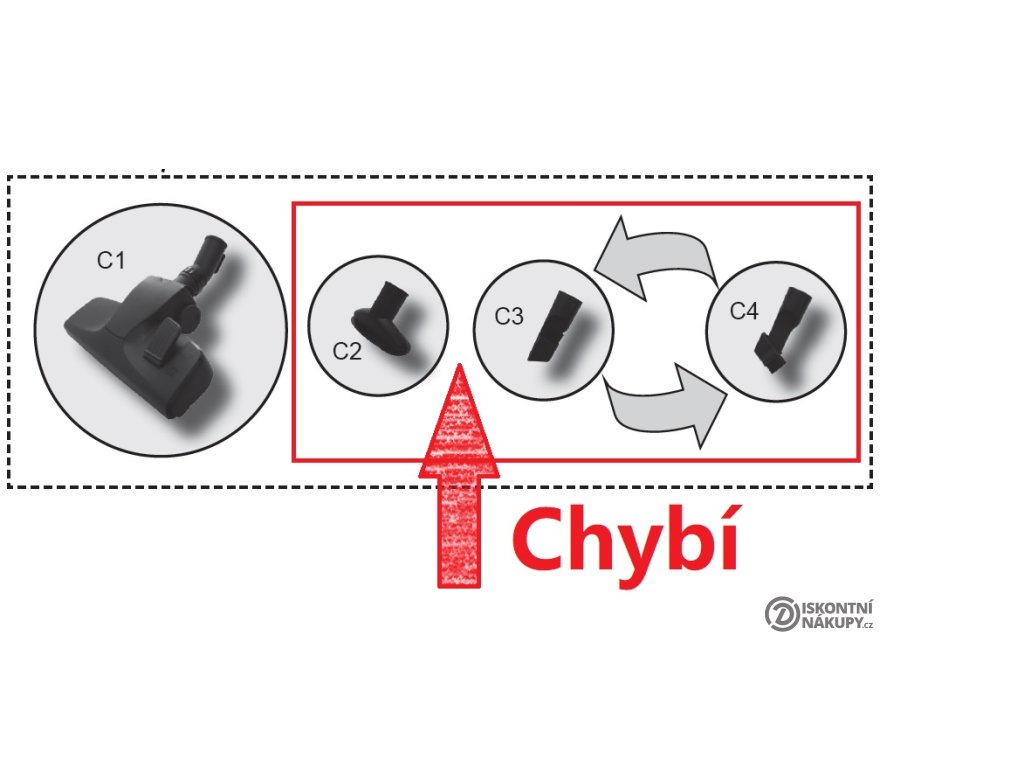 C1

C2

C3

C4

Chybí

DISKONTNÍ NÁKUPY.cz