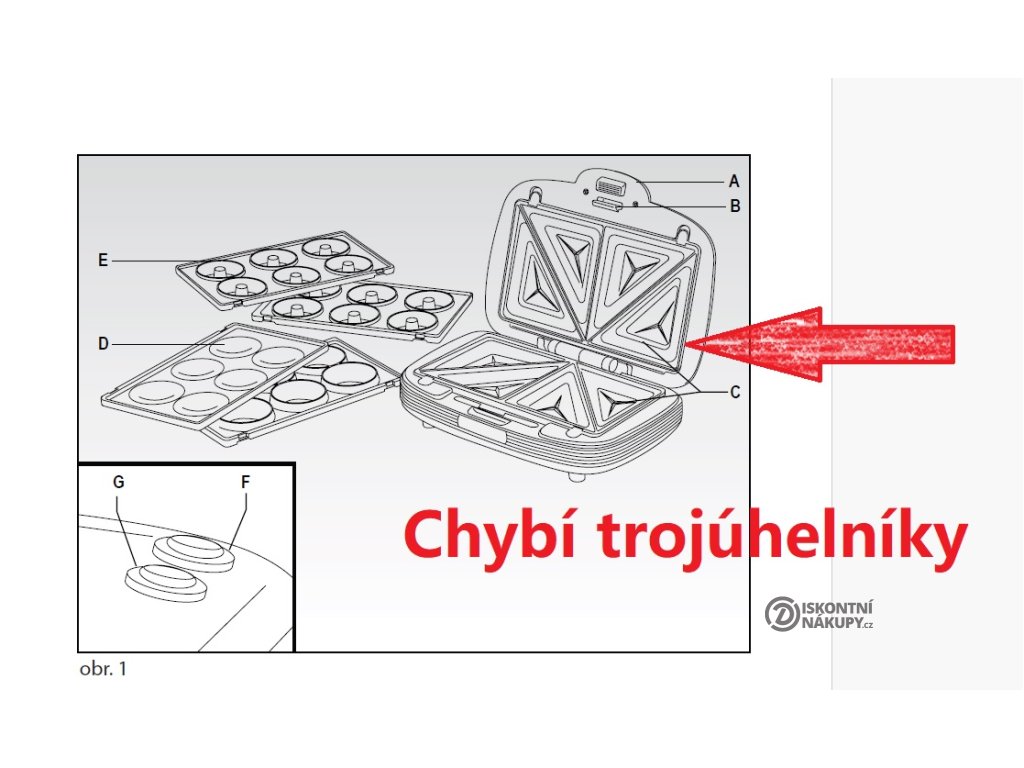 A
B
E
D
C
G
F
Chybí trojúhelníky
DISKONTNÍ NÁKUPY.cz
obr. 1