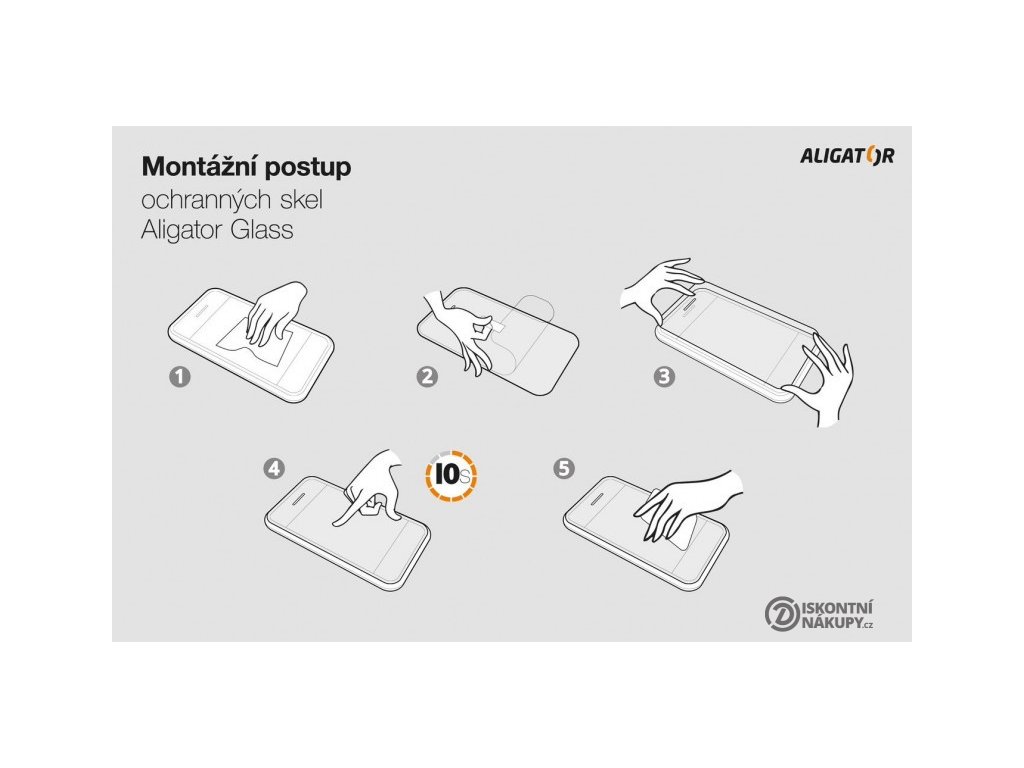 Montážní postup
ochranných skel
Aligator Glass

ALIGATOR

1

2

3

4

10s

5

DISKONTNÍ NÁKUPY.cz