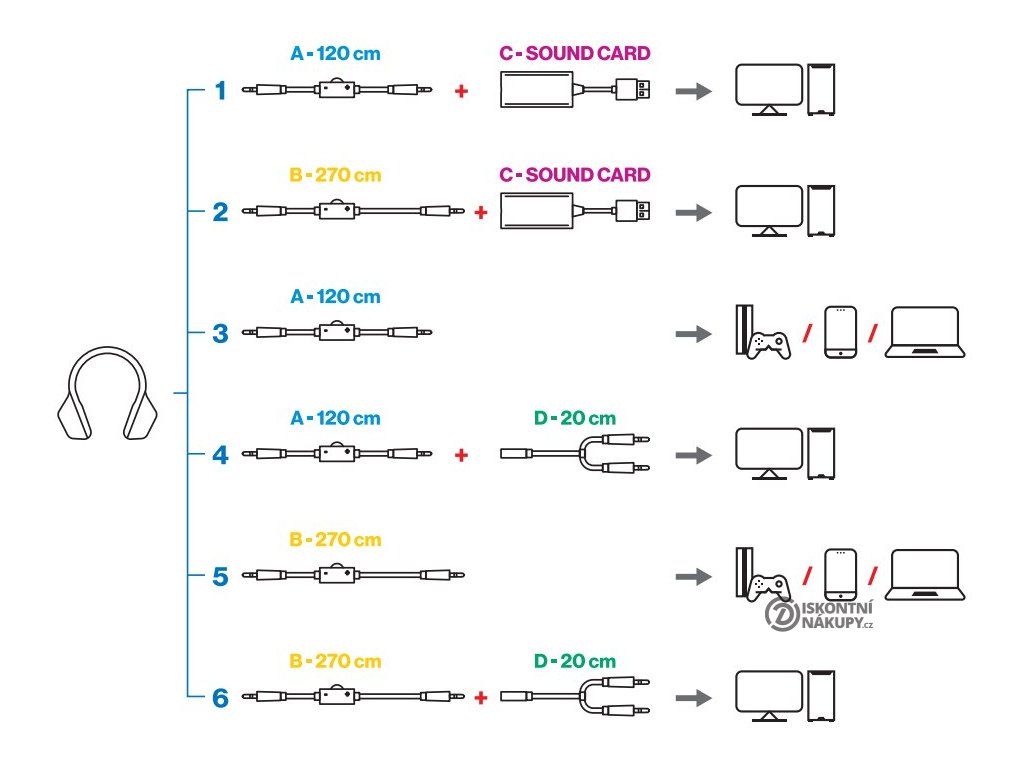 1
A - 120 cm
+
C - SOUND CARD

2
B - 270 cm
+
C - SOUND CARD

3
A - 120 cm
/ /

4
A - 120 cm
+
D - 20 cm

5
B - 270 cm
/ /

DISKONTNÍ NÁKUPY.cz

6
B - 270 cm
+
D - 20 cm