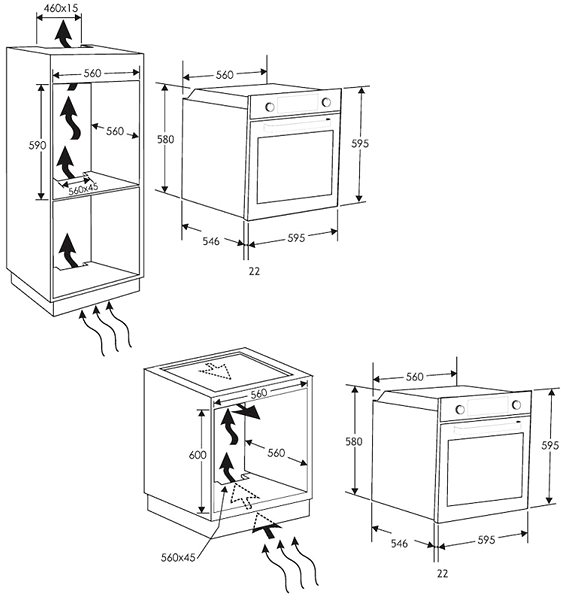 460x15
560
590
560
560x45
560
580
595
546
595
22
560
600
560
560x45
560
580
595
546
595
22