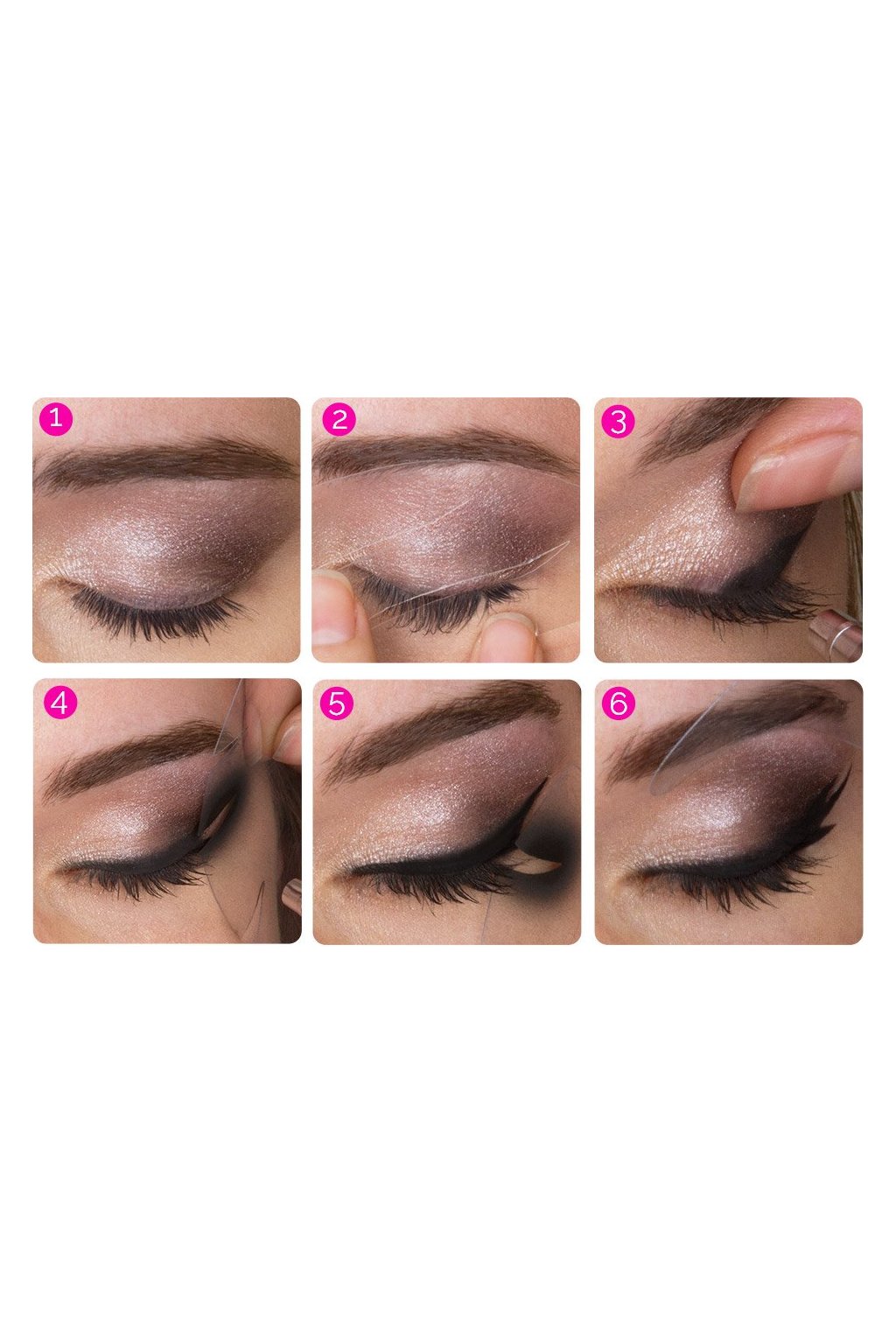 1
2
3
4
5
6