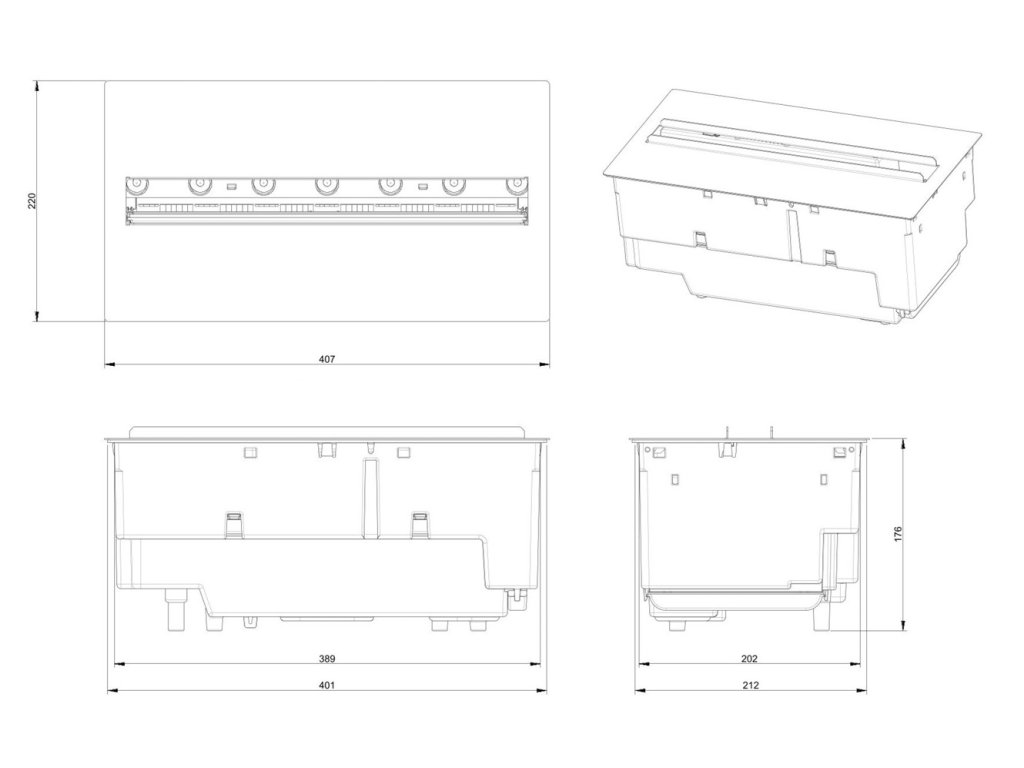 220

407

389

401

176

202

212