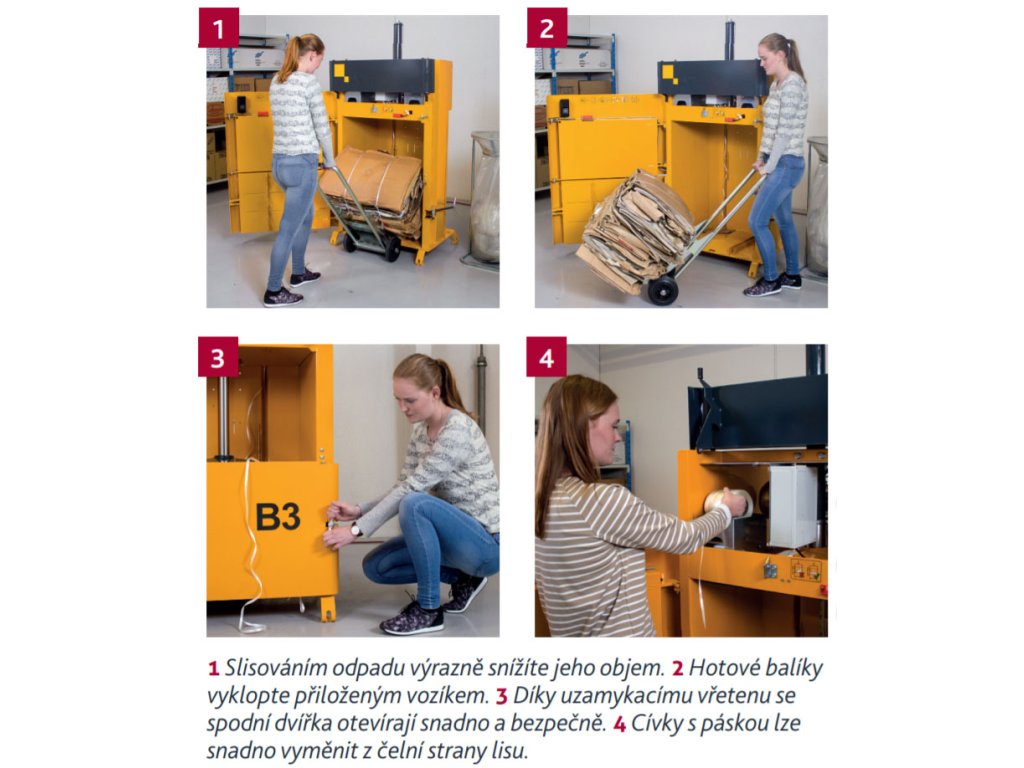 1

2

3

B3

4

1 Slisováním odpadu výrazně snížíte jeho objem. 2 Hotové balíky vyklopte přiloženým vozíkem. 3 Díky uzamykacímu vřetenu se spodní dvířka otevírají snadno a bezpečně. 4 Cívky s páskou lze snadno vyměnit z čelní strany lisu.