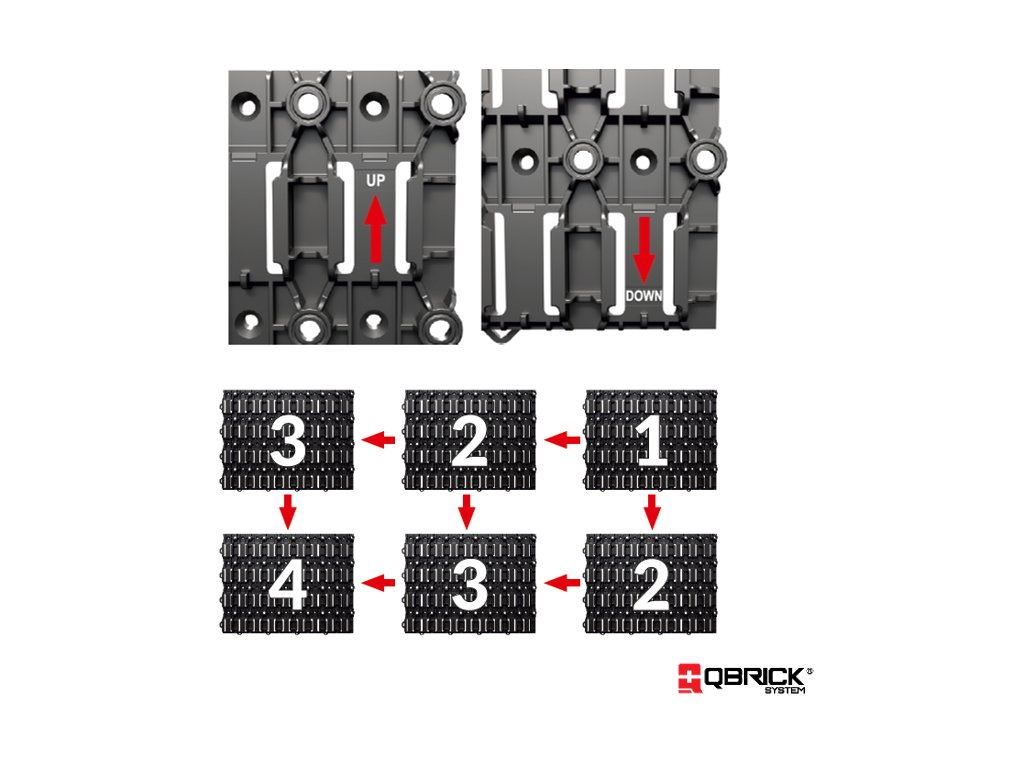 UP

DOWN

3 2 1

4 3 2

QBRICK®
SYSTEM