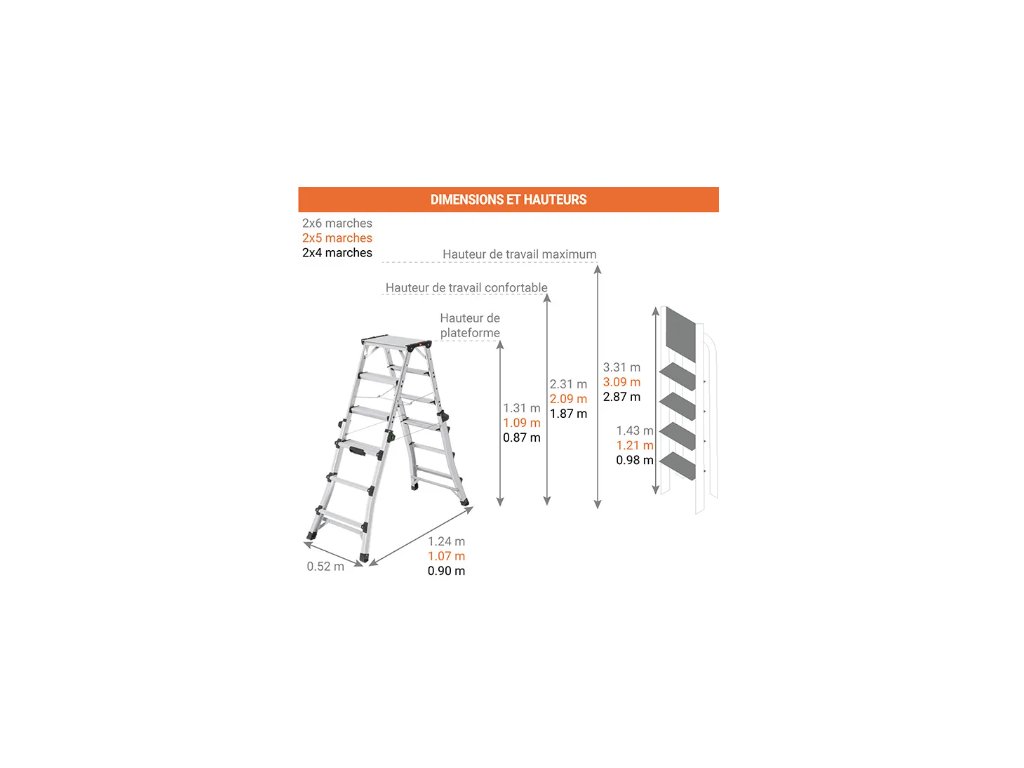 DIMENSIONS ET HAUTEURS

2x6 marches
2x5 marches
2x4 marches

Hauteur de travail maximum

Hauteur de travail confortable

Hauteur de plateforme

1.31 m
1.09 m
0.87 m

2.31 m
2.09 m
1.87 m

3.31 m
3.09 m
2.87 m

1.43 m
1.21 m
0.98 m

0.52 m

1.24 m
1.07 m
0.90 m