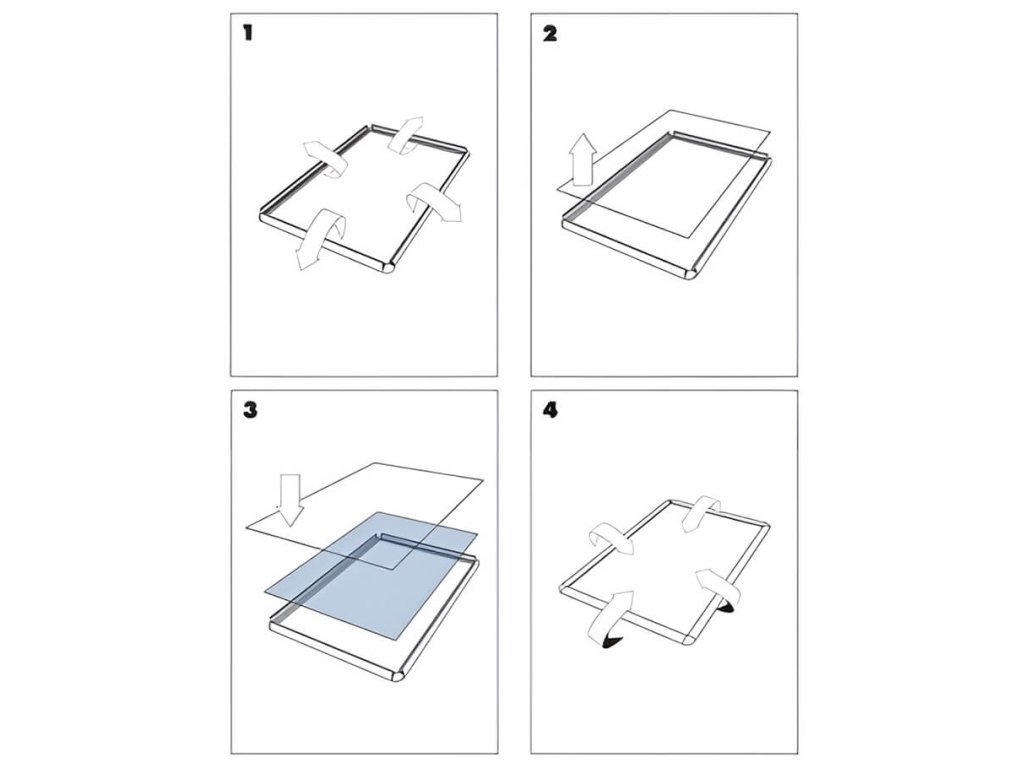 1

2

3

4