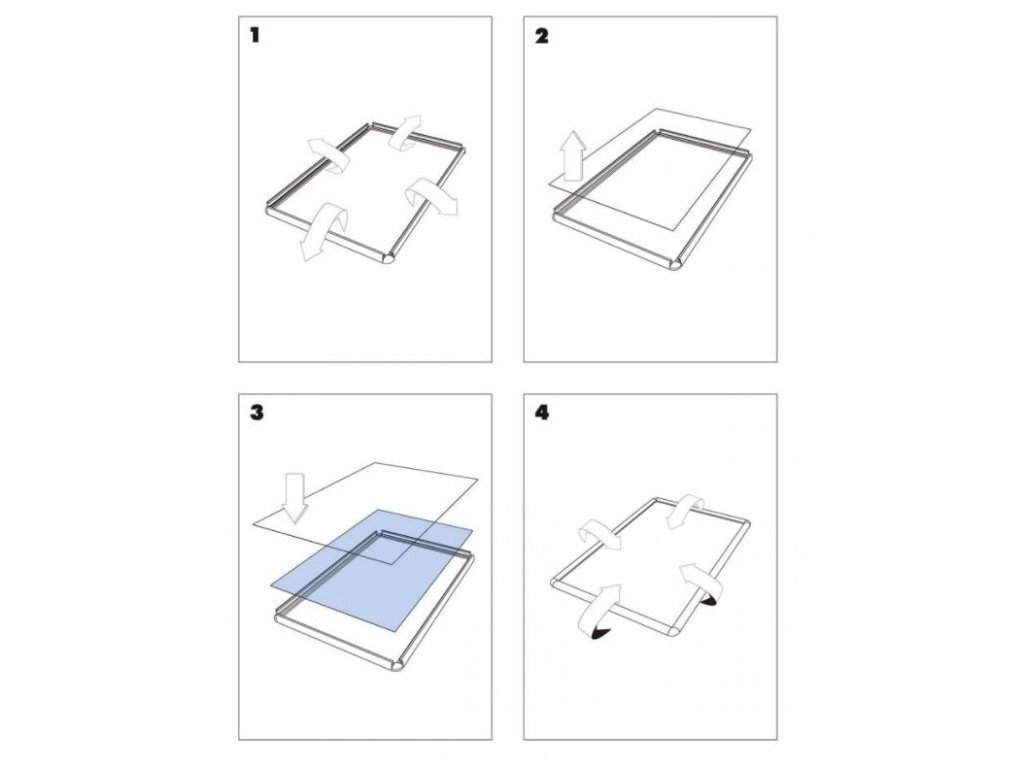 1

2

3

4