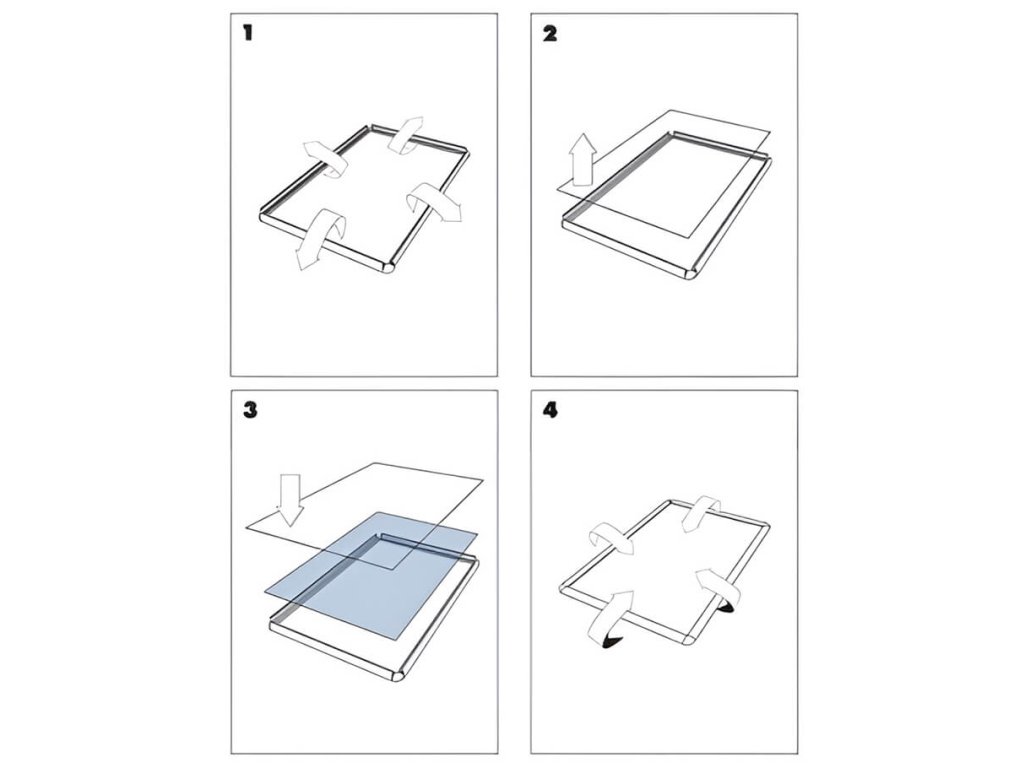 1

2

3

4