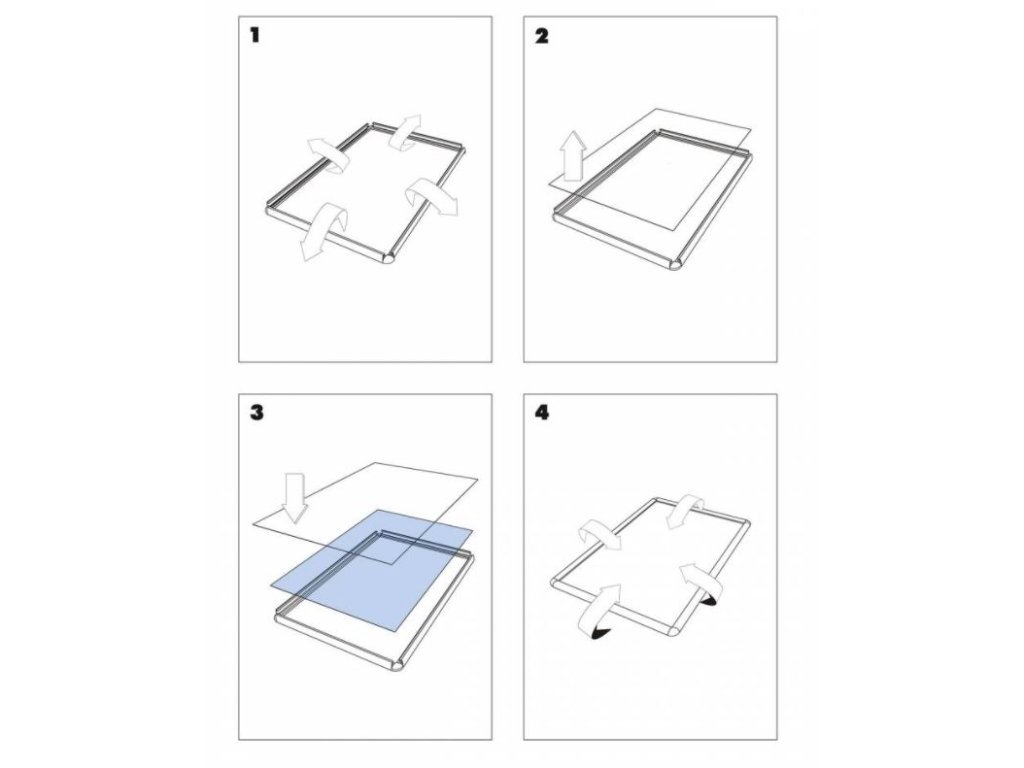 1

2

3

4