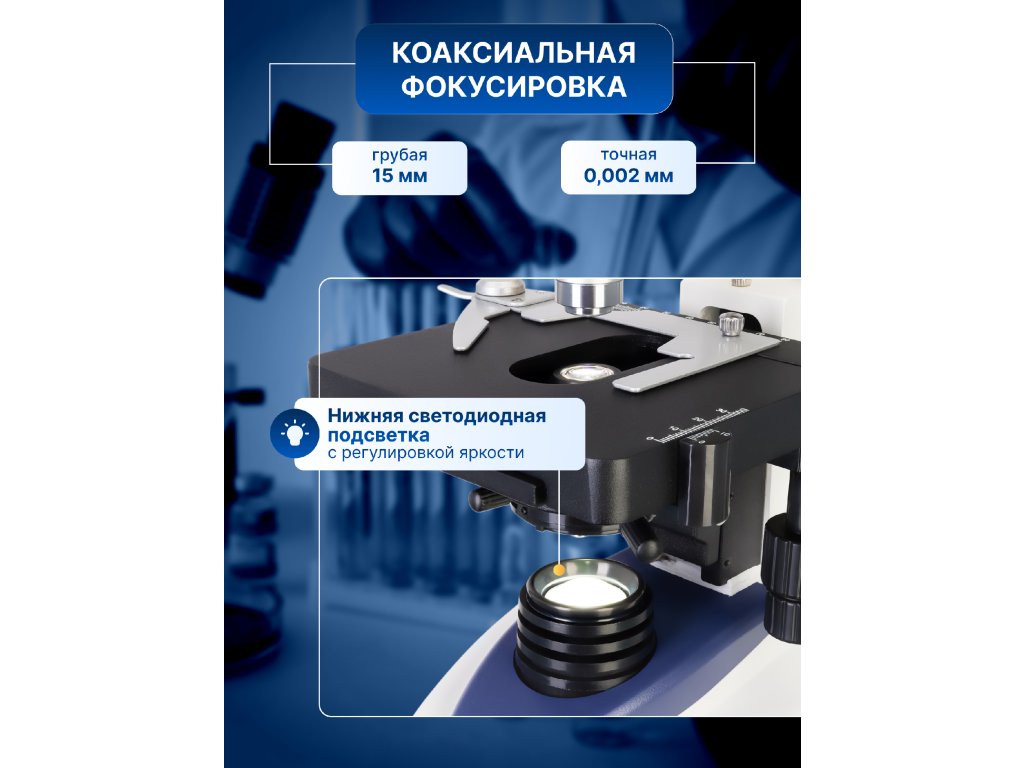 КОАКСИАЛЬНАЯ ФОКУСИРОВКА

грубая
15 мм

точная
0,002 мм

Нижняя светодиодная подсветка
с регулировкой яркости