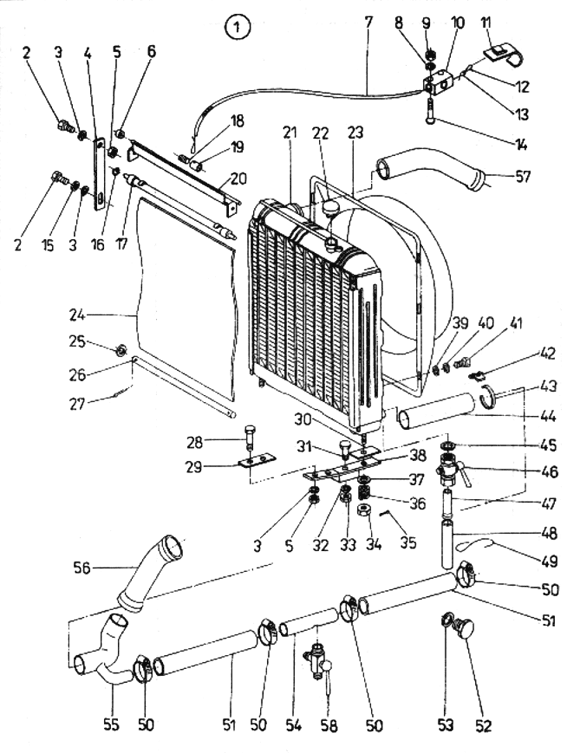 1

2 3 4 5 6 7 8 9 10 11 12 13 14 18 19 20 21 22 23 57 2 15 3 16 17 24 25 26 27 39 40 41 42 43 44 28 29 30 31 38 45 46 37 36 47 3 5 32 33 34 35 48 49 56 50 51 55 50 51 50 54 58 50 53 52