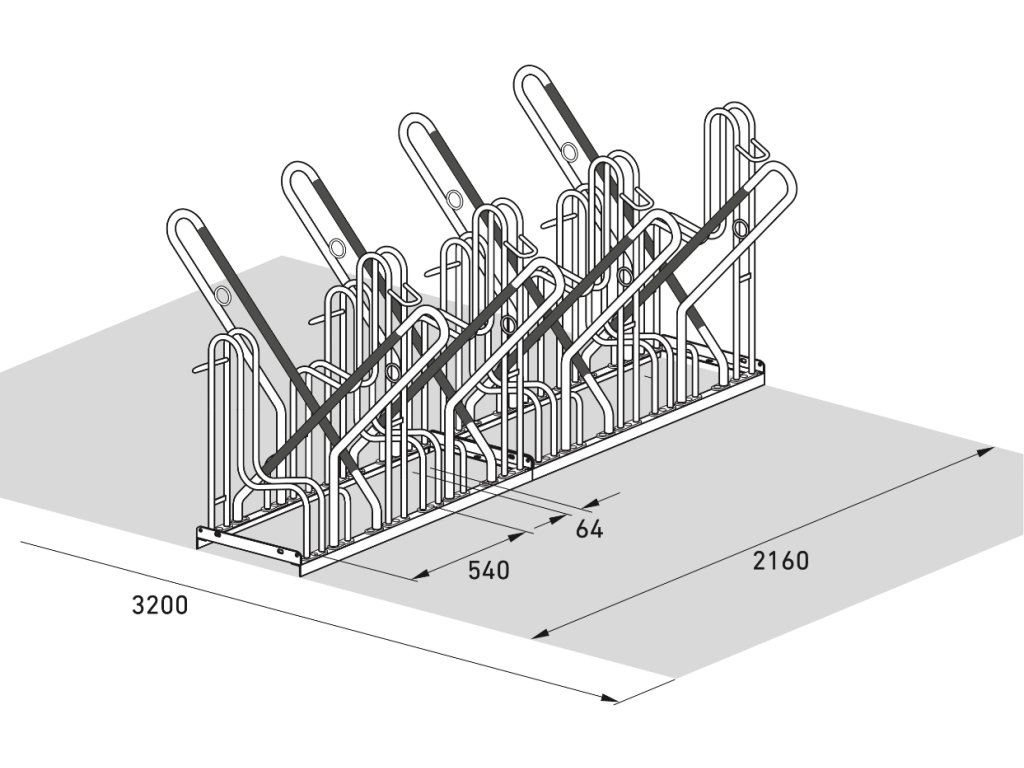 64
540
2160
3200