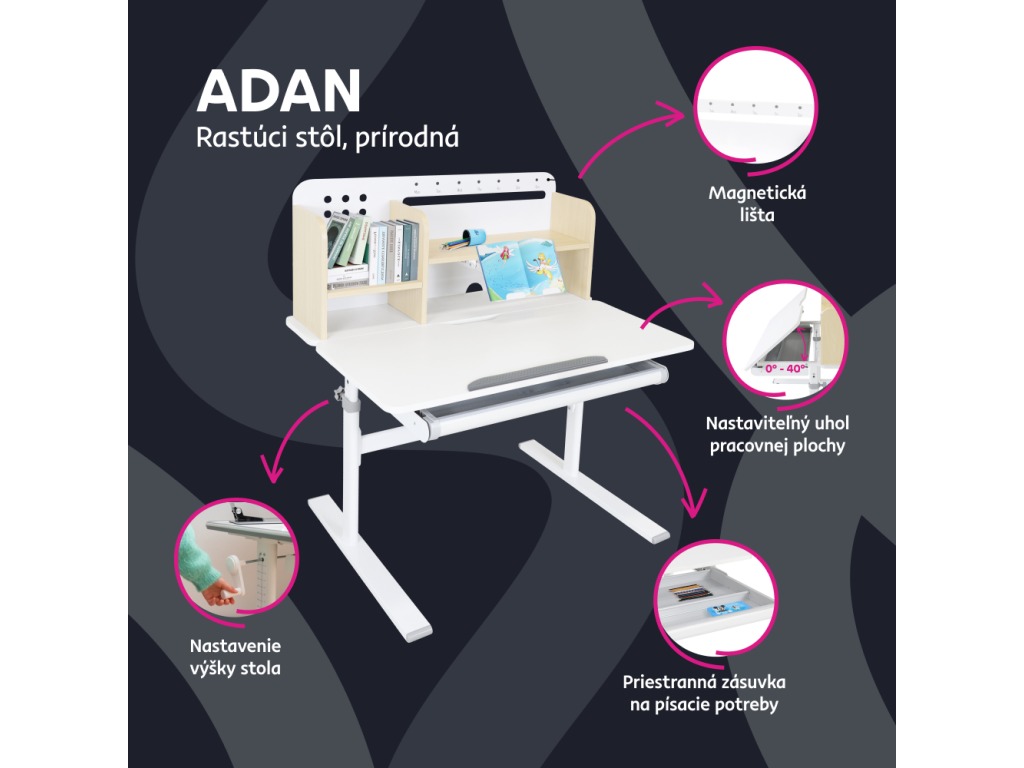 ADAN
Rastúci stôl, prírodná

Magnetická lišta

0° - 40°

Nastaviteľný uhol pracovnej plochy

Nastavenie výšky stola

Priestranná zásuvka na písacie potreby