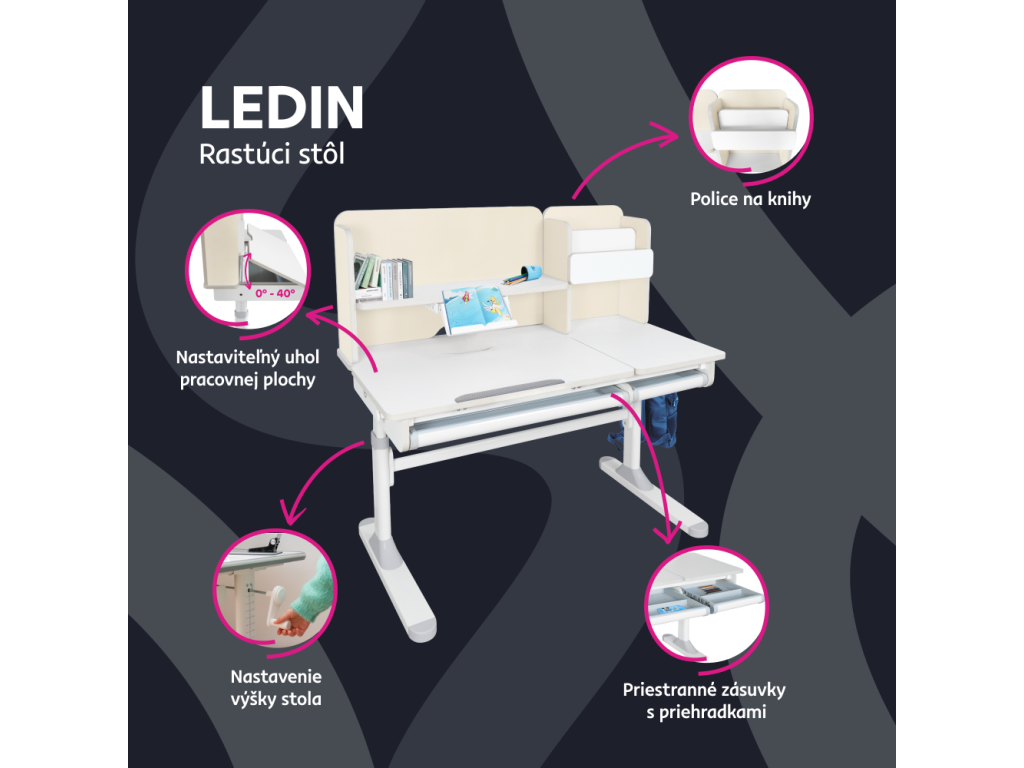 LEDIN
Rastúci stôl

Police na knihy

0° - 40°

Nastaviteľný uhol pracovnej plochy

Nastavenie výšky stola

Priestranné zásuvky s priehradkami