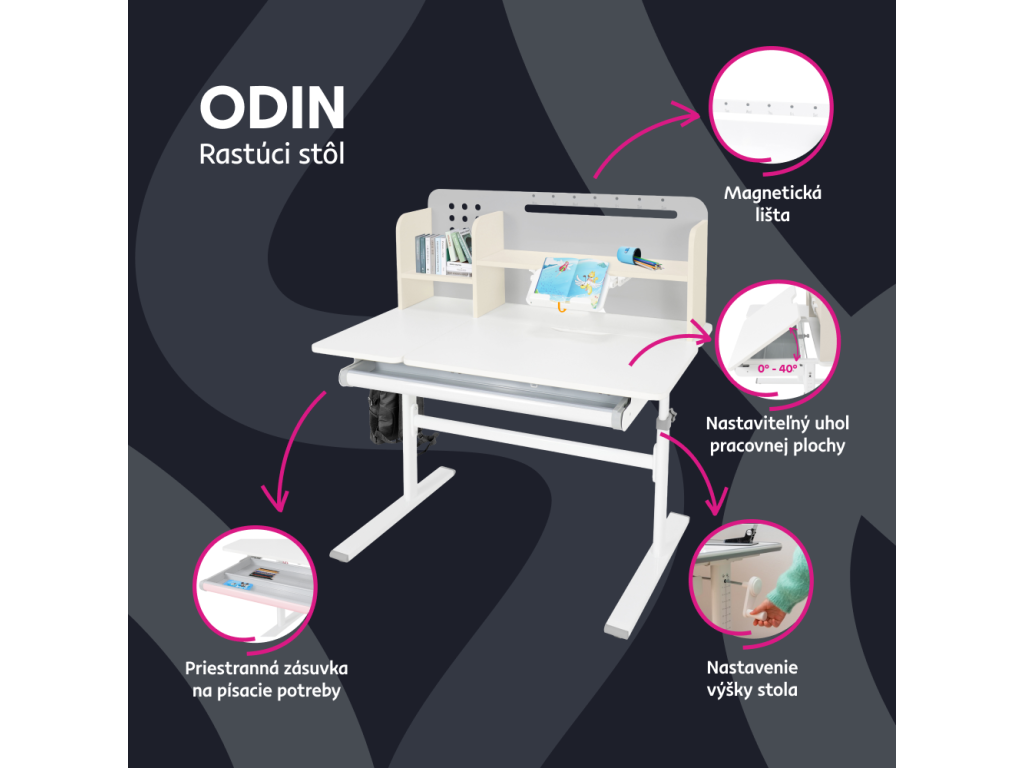 ODIN
Rastúci stôl

Magnetická lišta

0° - 40°

Nastaviteľný uhol pracovnej plochy

Priestranná zásuvka na písacie potreby

Nastavenie výšky stola