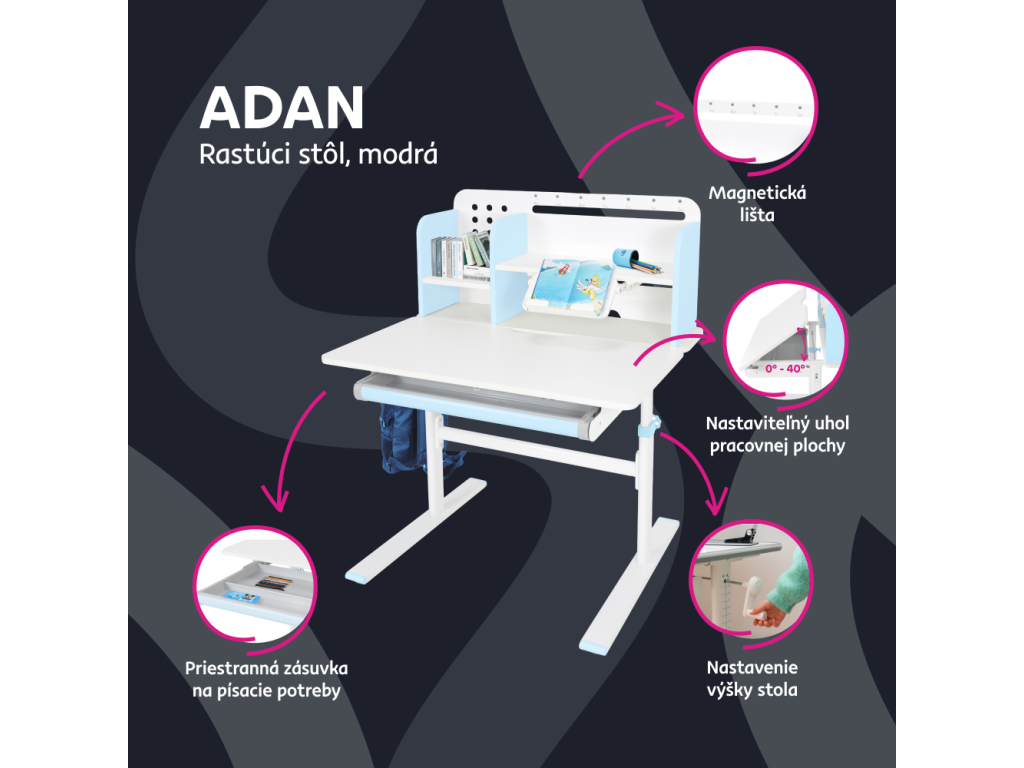 ADAN
Rastúci stôl, modrá

Magnetická lišta

0° - 40°

Nastaviteľný uhol pracovnej plochy

Priestranná zásuvka na písacie potreby

Nastavenie výšky stola