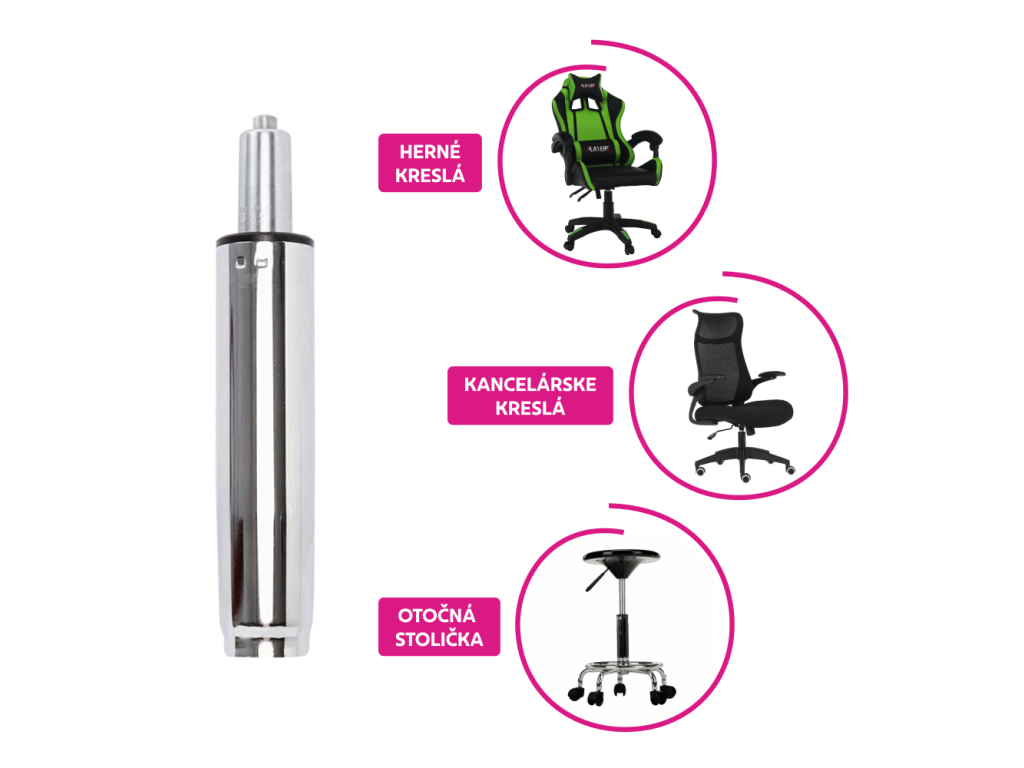 HERNÉ KRESLÁ

KANCELÁRSKE KRESLÁ

OTOČNÁ STOLIČKA