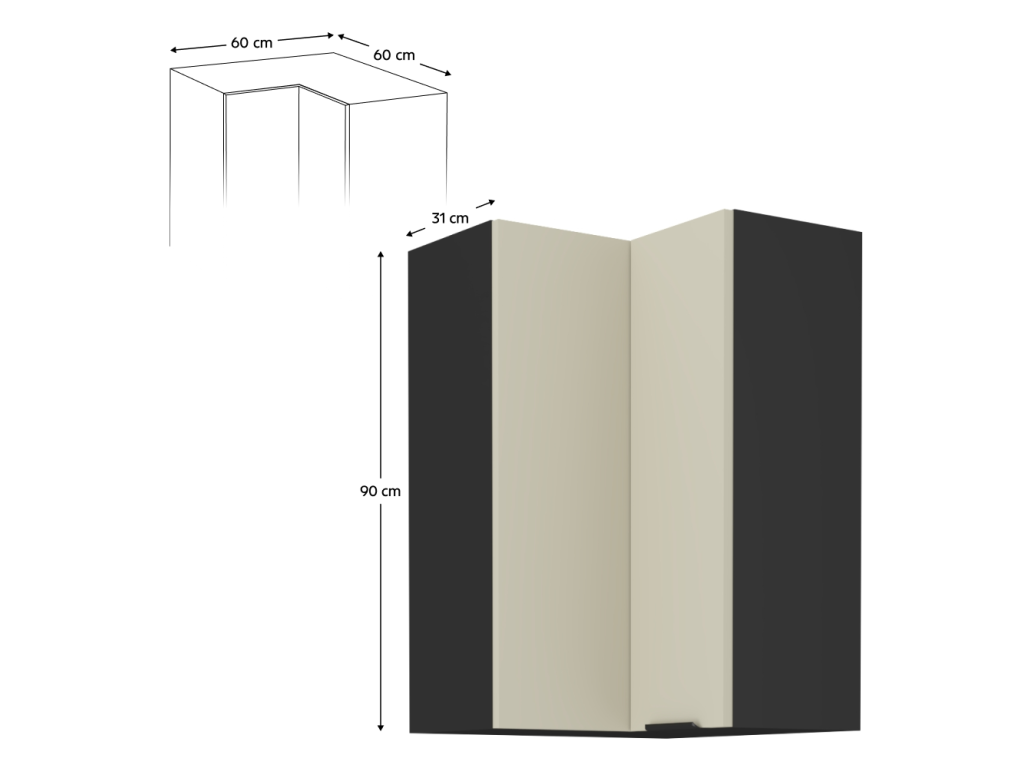 60 cm
60 cm
31 cm
90 cm