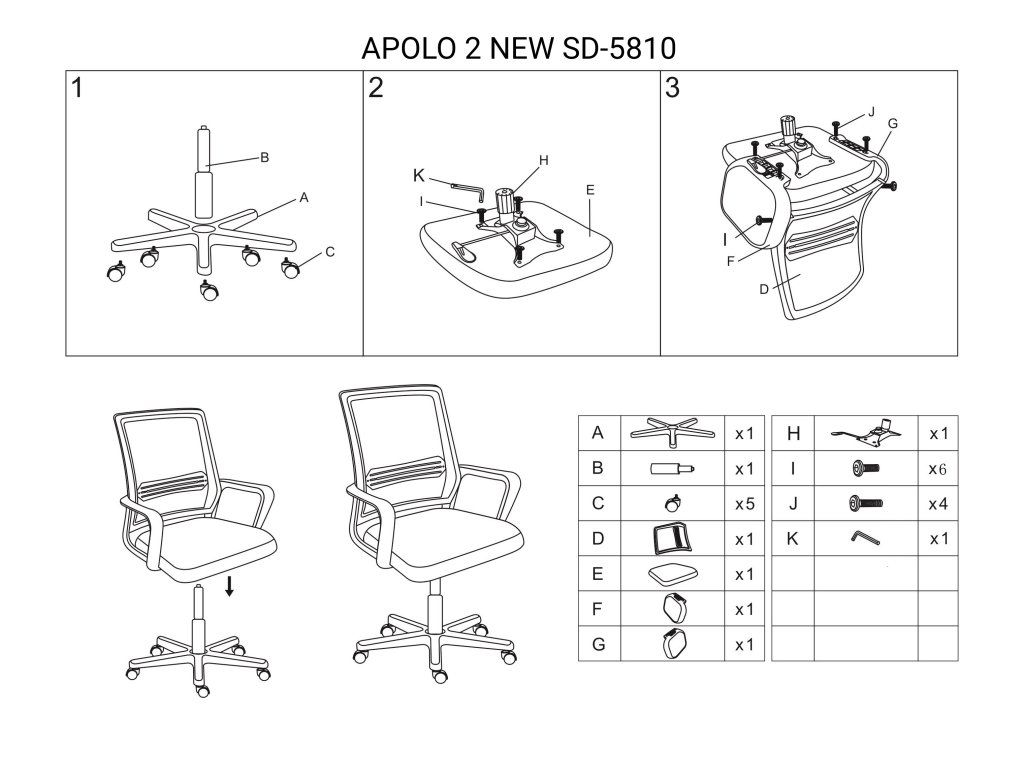 APOLO 2 NEW SD-5810

1

B

A

C

2

K

H

I

E

3

J

G

I

F

D

| A |  | x1 |
|---|---|---|
| B |  | x1 |
| C |  | x5 |
| D |  | x1 |
| E |  | x1 |
| F |  | x1 |
| G |  | x1 |

| H |  | x1 |
|---|---|---|
| I |  | x6 |
| J |  | x4 |
| K |  | x1 |
|  |  |  |
|  |  |  |
|  |  |  |