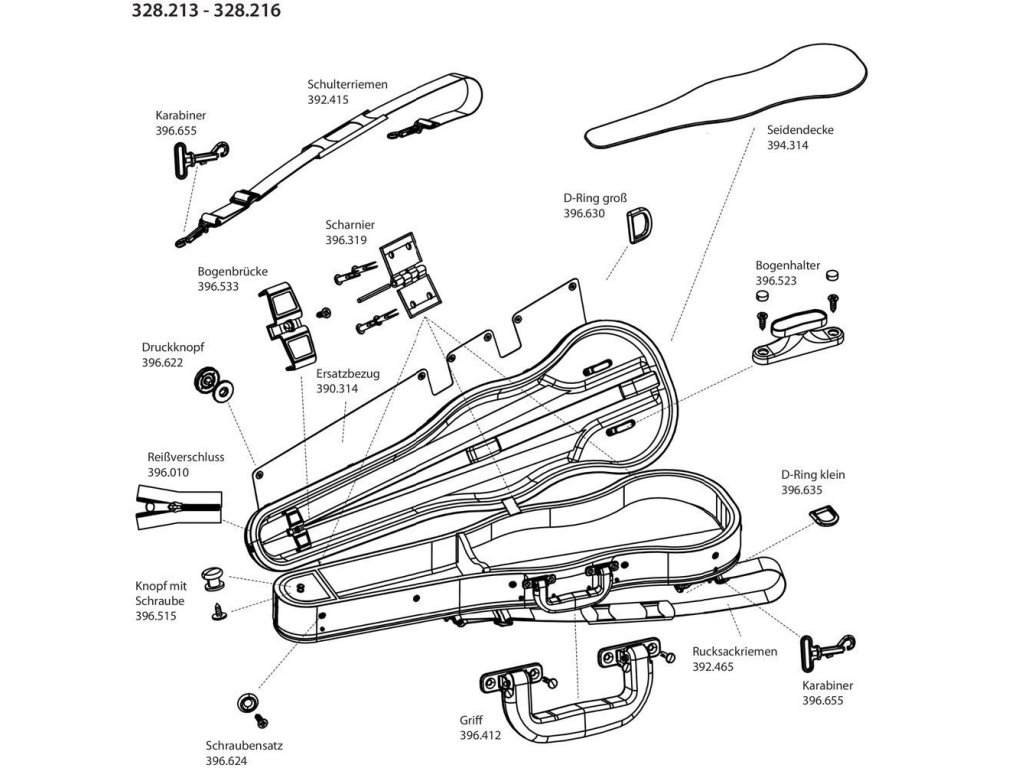 328.213 - 328.216

Schulterriemen
392.415

Karabiner
396.655

Seidendecke
394.314

D-Ring groß
396.630

Scharnier
396.319

Bogenbrücke
396.533

Bogenhalter
396.523

Druckknopf
396.622

Ersatzbezug
390.314

Reißverschluss
396.010

D-Ring klein
396.635

Knopf mit
Schraube
396.515

Rucksackriemen
392.465

Karabiner
396.655

Griff
396.412

Schraubensatz
396.624