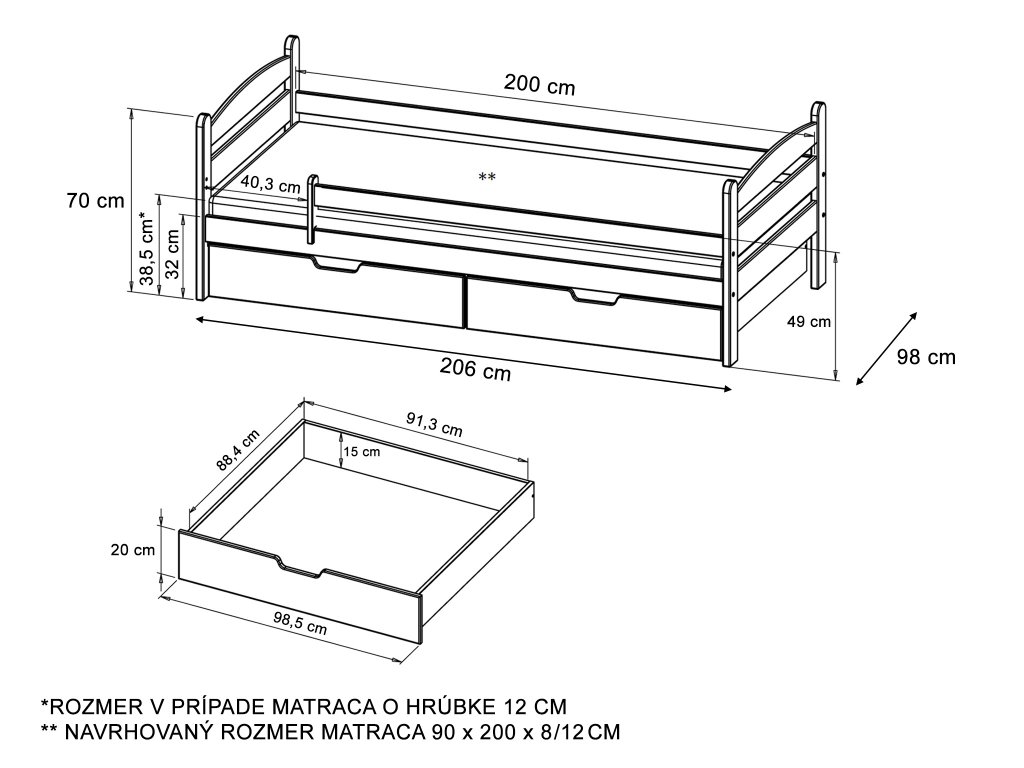 200 cm

**

40,3 cm

70 cm

38,5 cm*

32 cm

49 cm

98 cm

206 cm

91,3 cm

88,4 cm

15 cm

20 cm

98,5 cm

*ROZMER V PRÍPADE MATRACA O HRÚBKE 12 CM
** NAVRHOVANÝ ROZMER MATRACA 90 x 200 x 8/12 CM