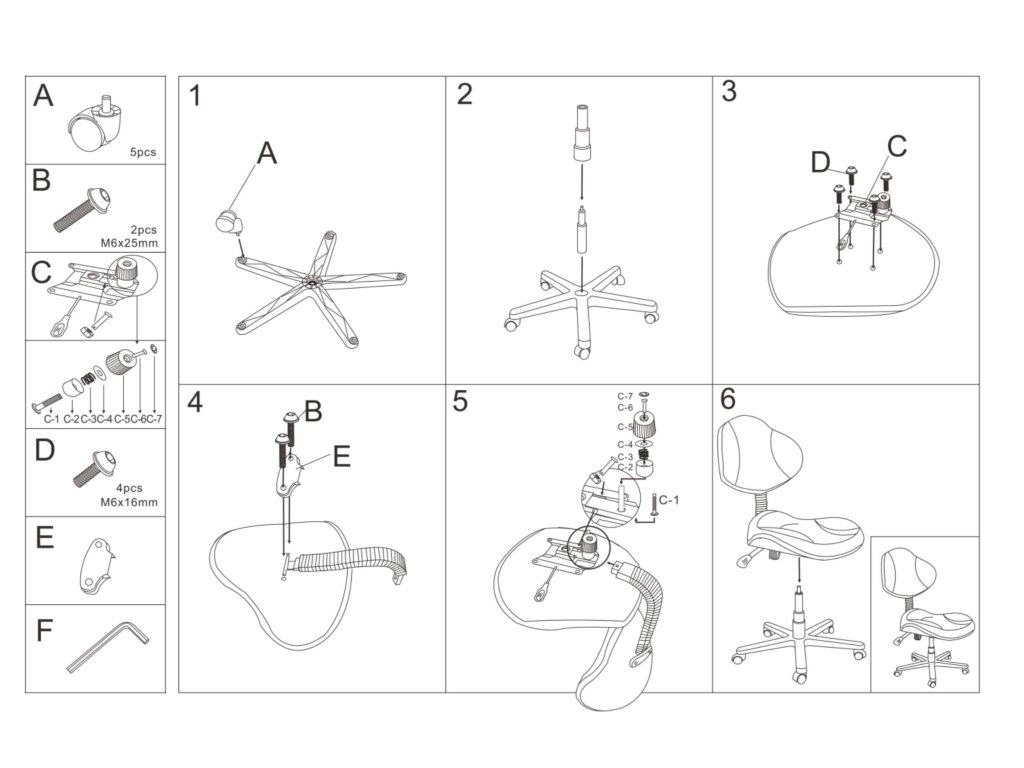 A
5pcs

B
2pcs
M6x25mm

C

C-1 C-2 C-3 C-4 C-5 C-6 C-7

D
4pcs
M6x16mm

E

F

1
A

2

3
D
C

4
B
E

5
C-7
C-6
C-5
C-4
C-3
C-2
C-1

6