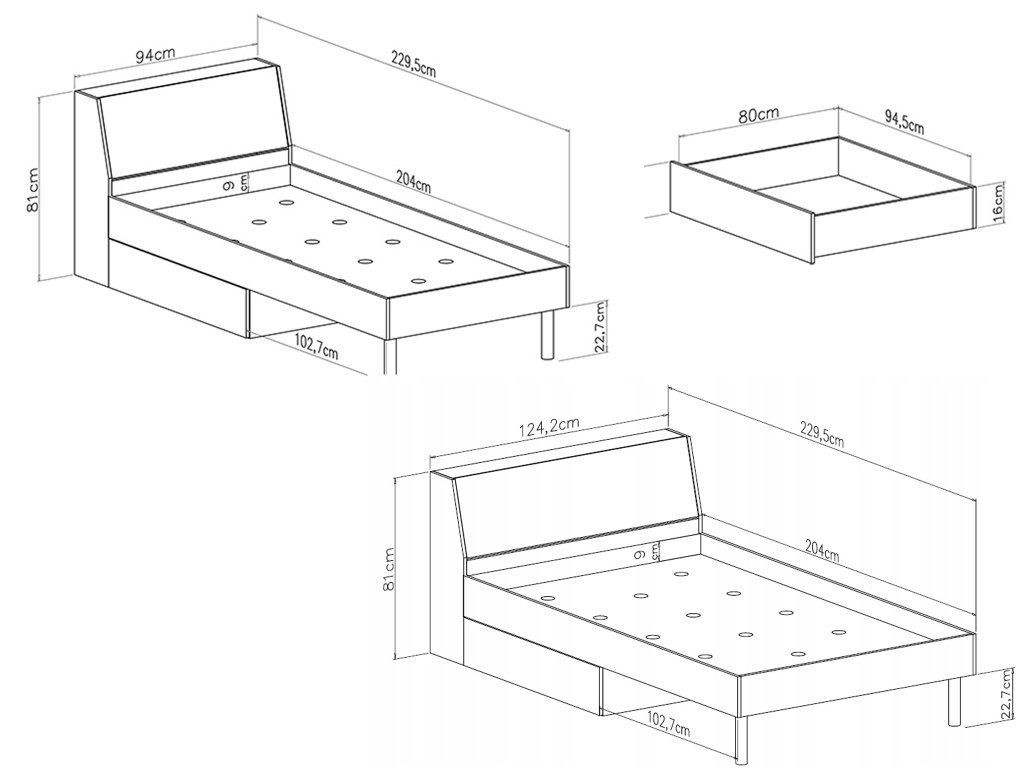 94cm
229,5cm
81cm
9 cm
204cm
102,7cm
22,7cm
80cm
94,5cm
16cm
124,2cm
229,5cm
81cm
9 cm
204cm
102,7cm
22,7cm