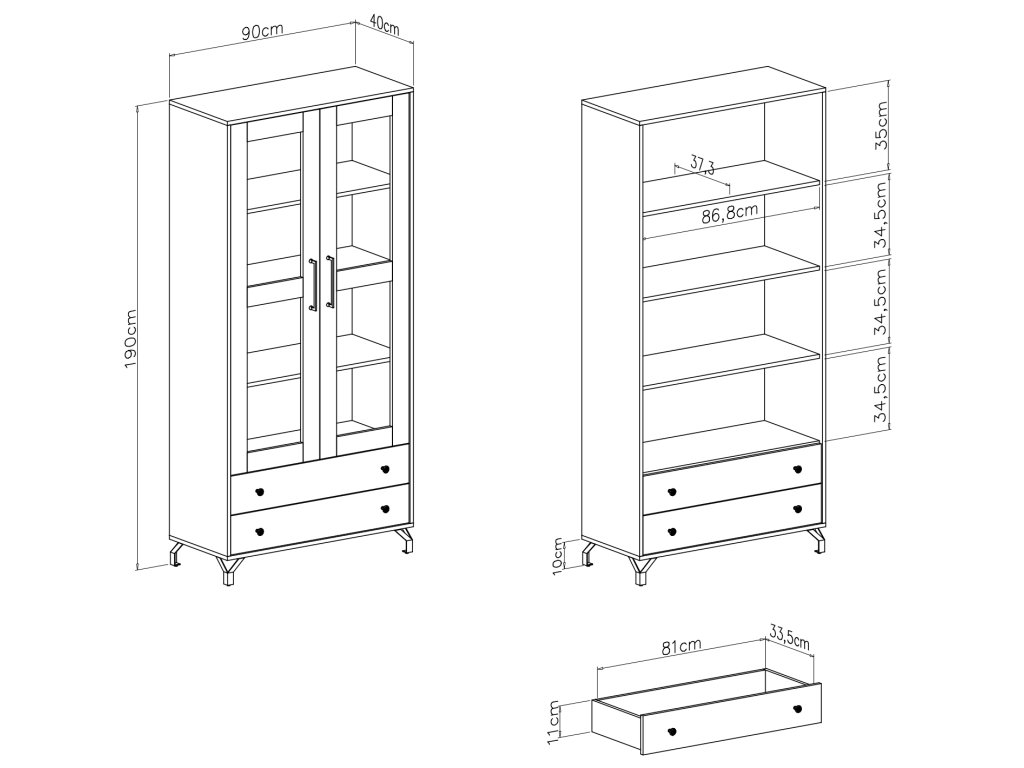 90cm
40cm
190cm
35cm
37,3
86,8cm
34,5cm
34,5cm
34,5cm
10cm
81cm
33,5cm
11cm