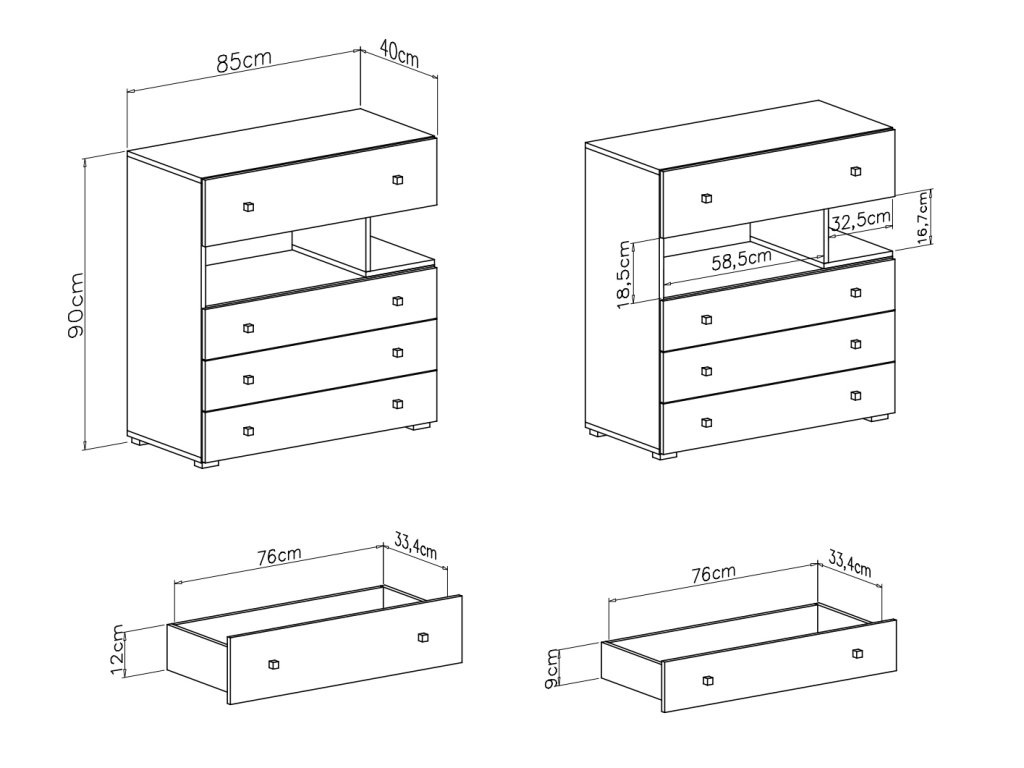 85cm
40cm
90cm

32,5cm
16,7cm
18,5cm
58,5cm

76cm
33,4cm
12cm

76cm
33,4cm
9cm