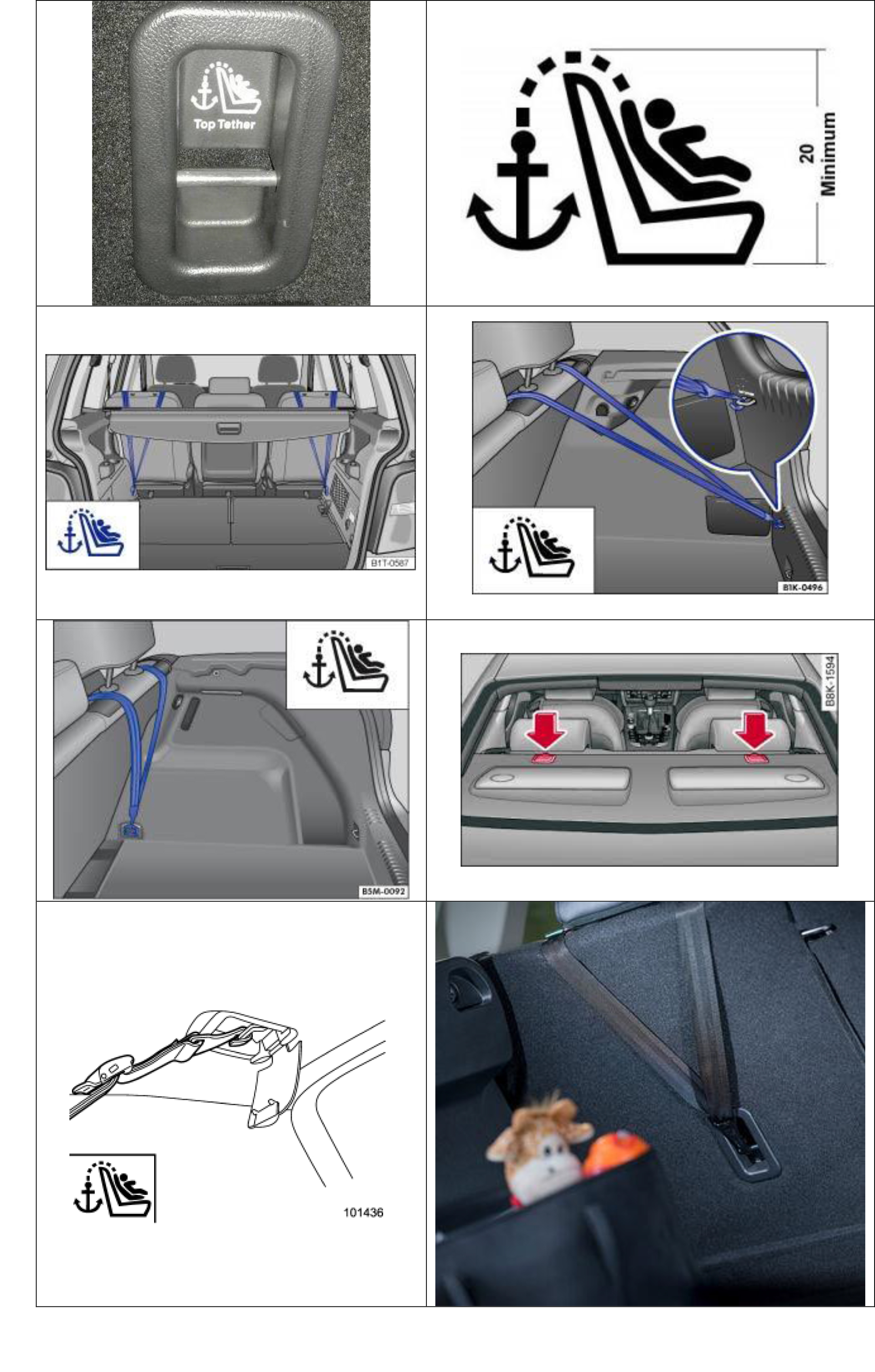 Top Tether

20
Minimum

B1T-0587

B1K-0496

B5M-0092

B8K-1594

101436