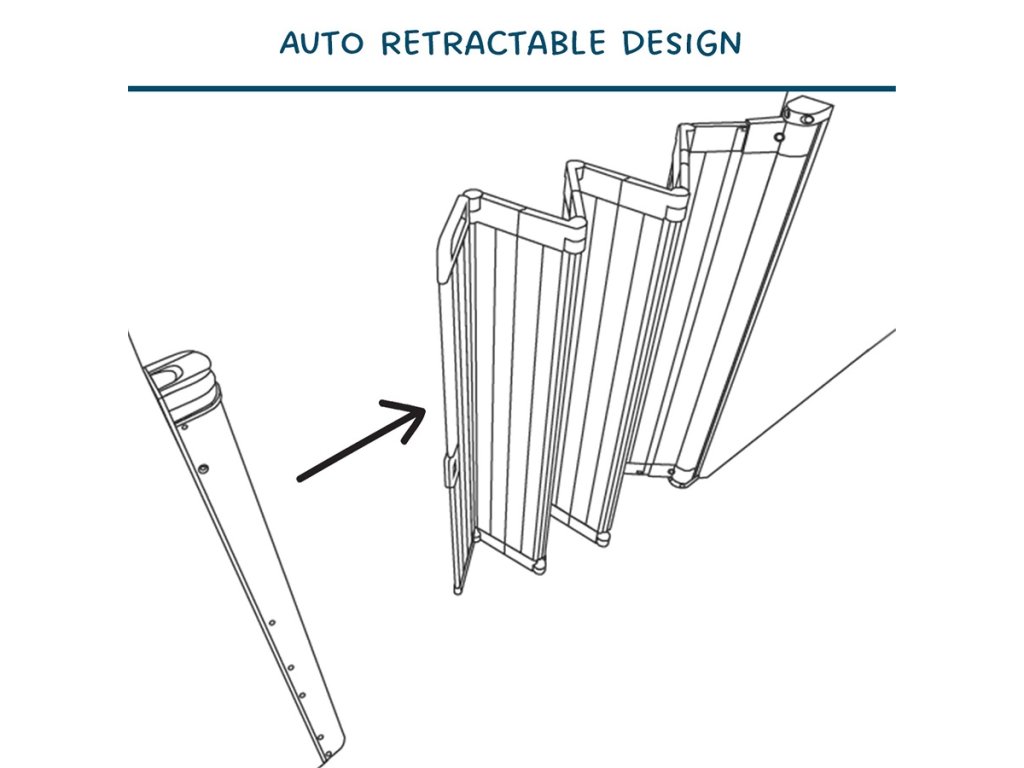 AUTO RETRACTABLE DESIGN