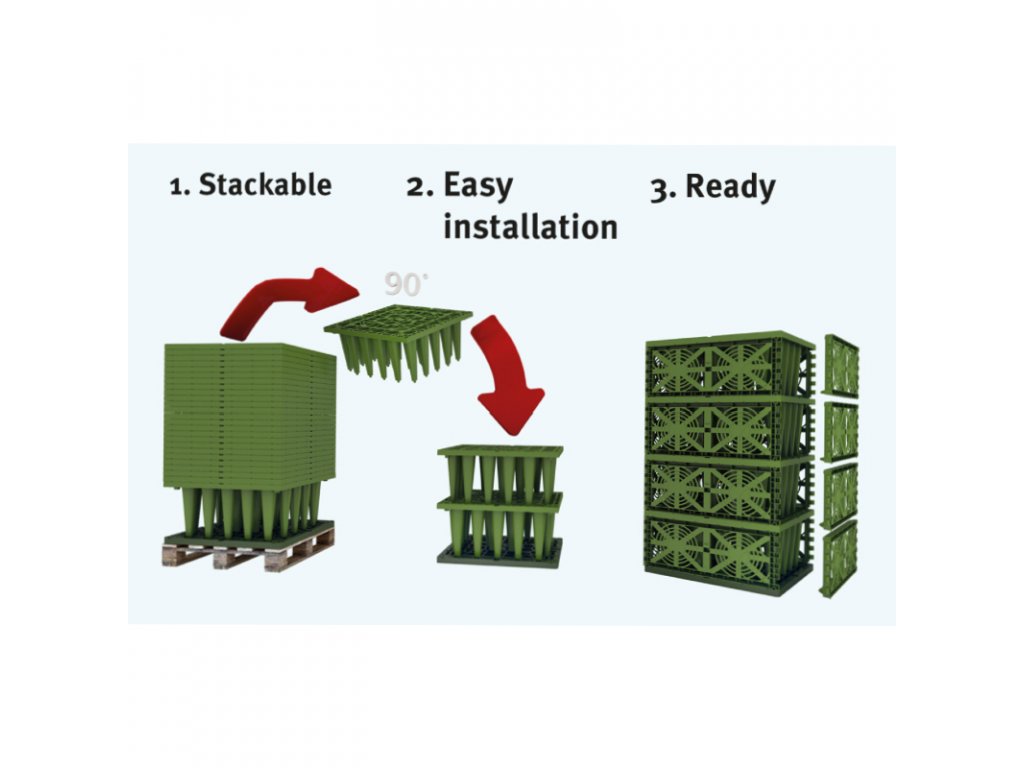 1. Stackable

2. Easy installation

3. Ready

90°