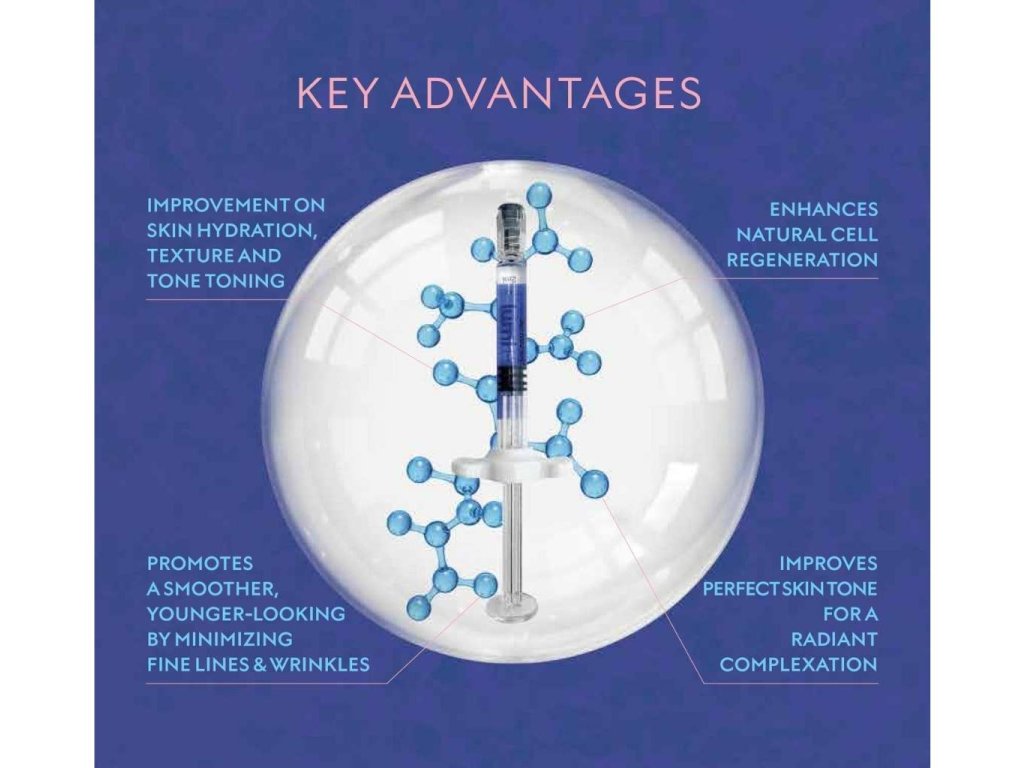 KEY ADVANTAGES

IMPROVEMENT ON SKIN HYDRATION, TEXTURE AND TONE TONING

ENHANCES NATURAL CELL REGENERATION

PROMOTES A SMOOTHER, YOUNGER-LOOKING BY MINIMIZING FINE LINES & WRINKLES

IMPROVES PERFECT SKIN TONE FOR A RADIANT COMPLEXATION