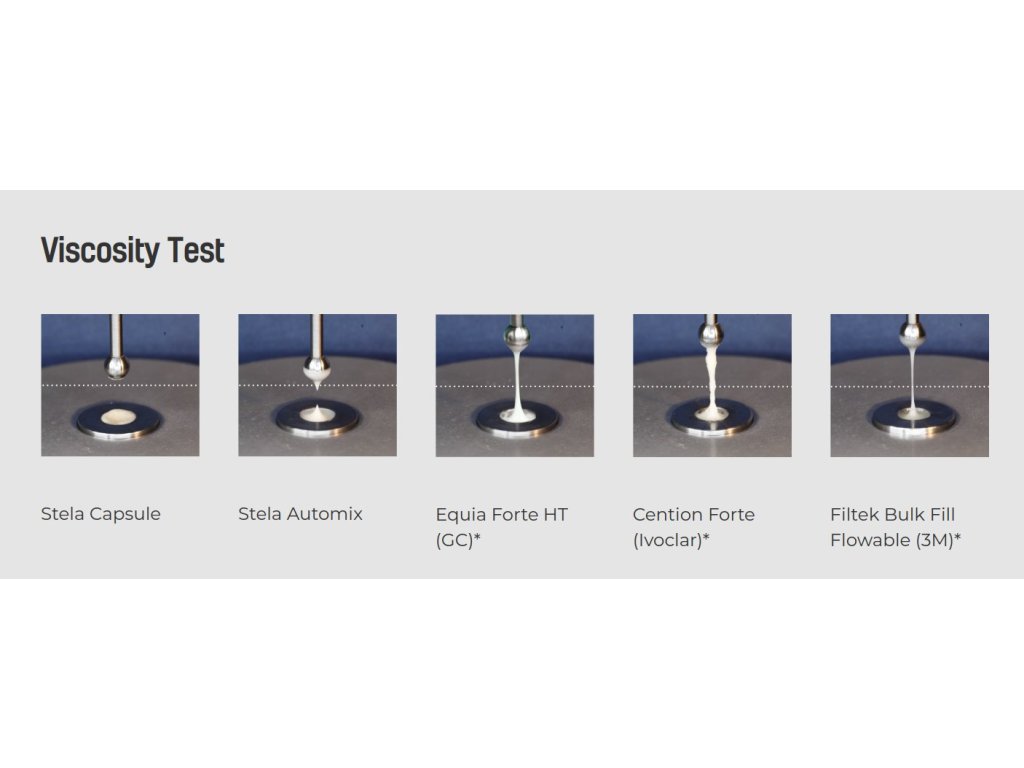 Viscosity Test

Stela Capsule

Stela Automix

Equia Forte HT (GC)*

Cention Forte (Ivoclar)*

Filtek Bulk Fill Flowable (3M)*