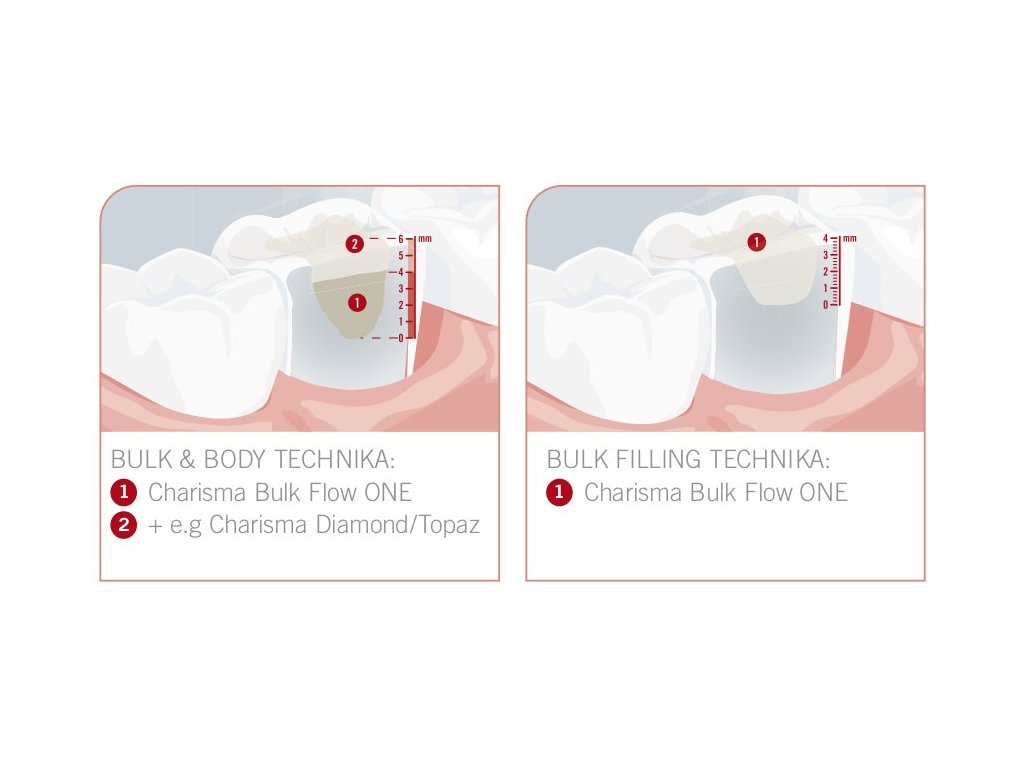 2
6 mm
5
4
3
2
1
0
1

BULK & BODY TECHNIKA:
1 Charisma Bulk Flow ONE
2 + e.g Charisma Diamond/Topaz

1
4 mm
3
2
1
0

BULK FILLING TECHNIKA:
1 Charisma Bulk Flow ONE