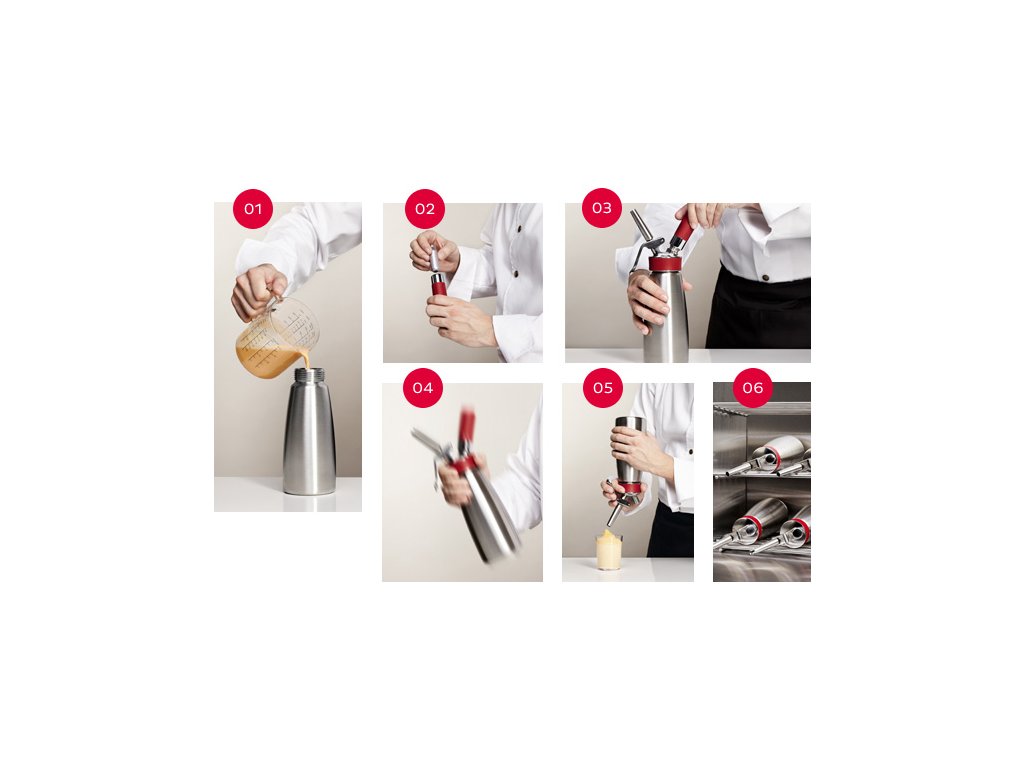 01

02

03

04

05

06