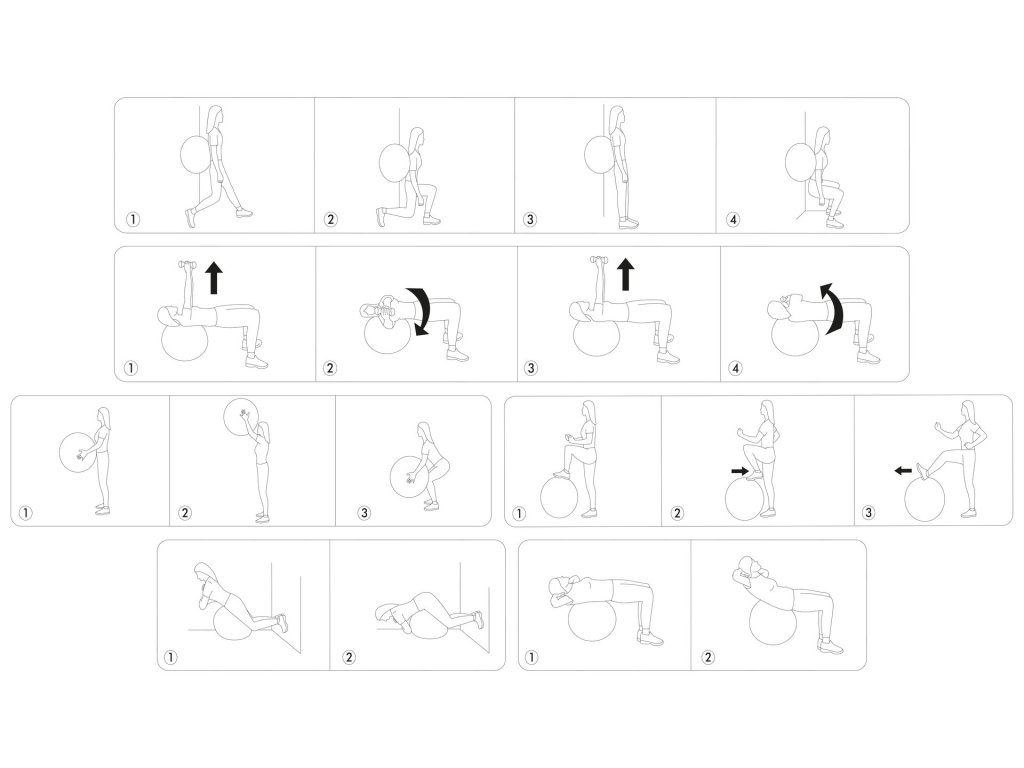 ①
②
③
④
①
②
③
④
①
②
③
①
②
③
①
②
①
②