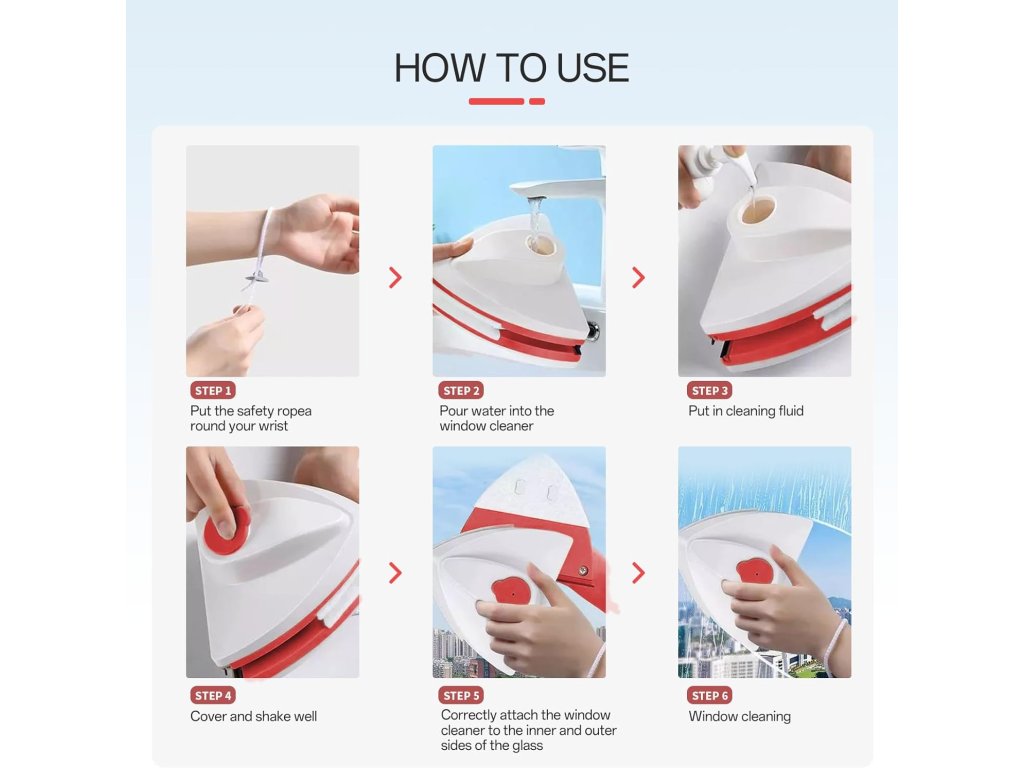 HOW TO USE

STEP 1
Put the safety ropea round your wrist

STEP 2
Pour water into the window cleaner

STEP 3
Put in cleaning fluid

STEP 4
Cover and shake well

STEP 5
Correctly attach the window cleaner to the inner and outer sides of the glass

STEP 6
Window cleaning