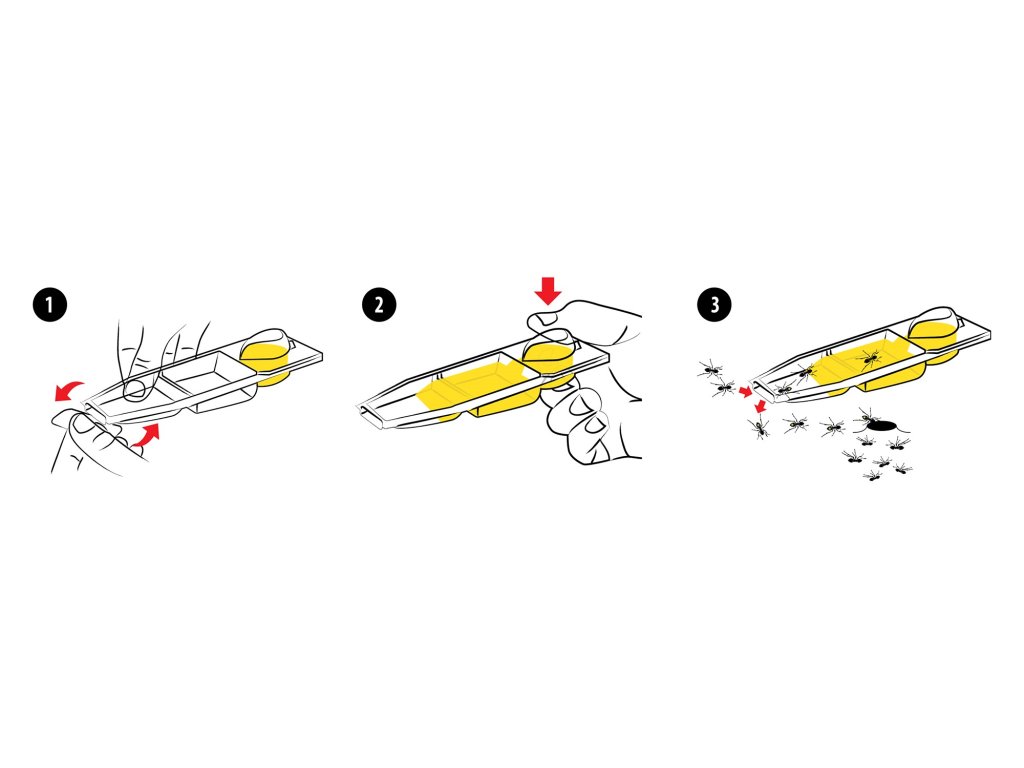 1

2

3