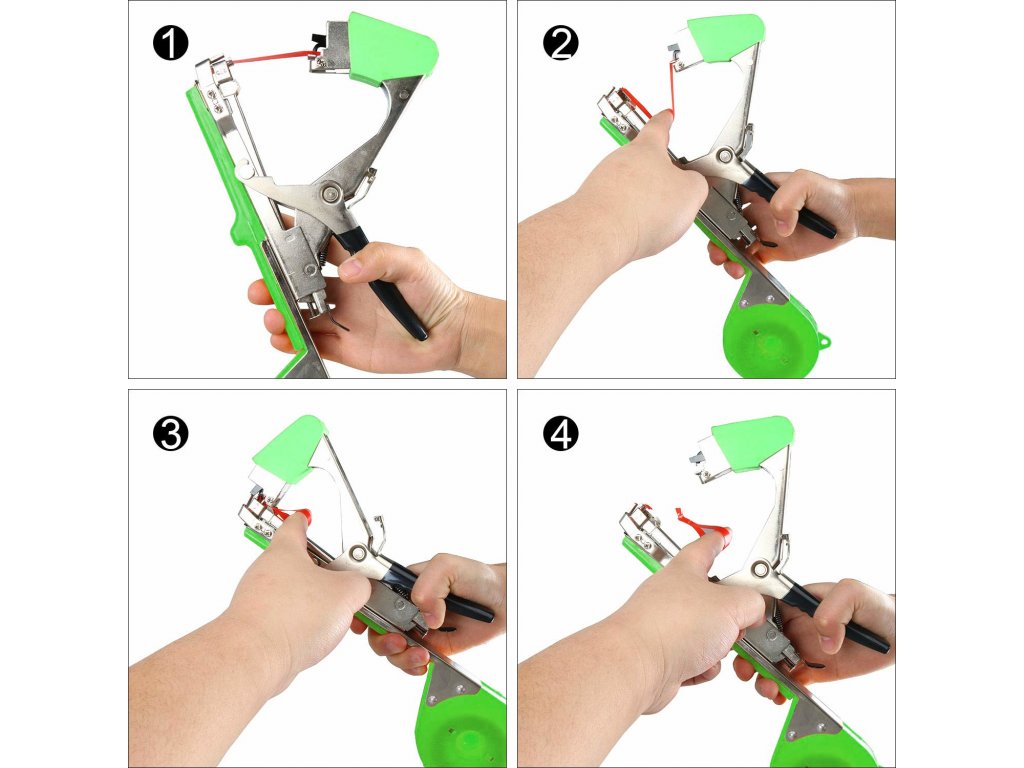 1

2

3

4