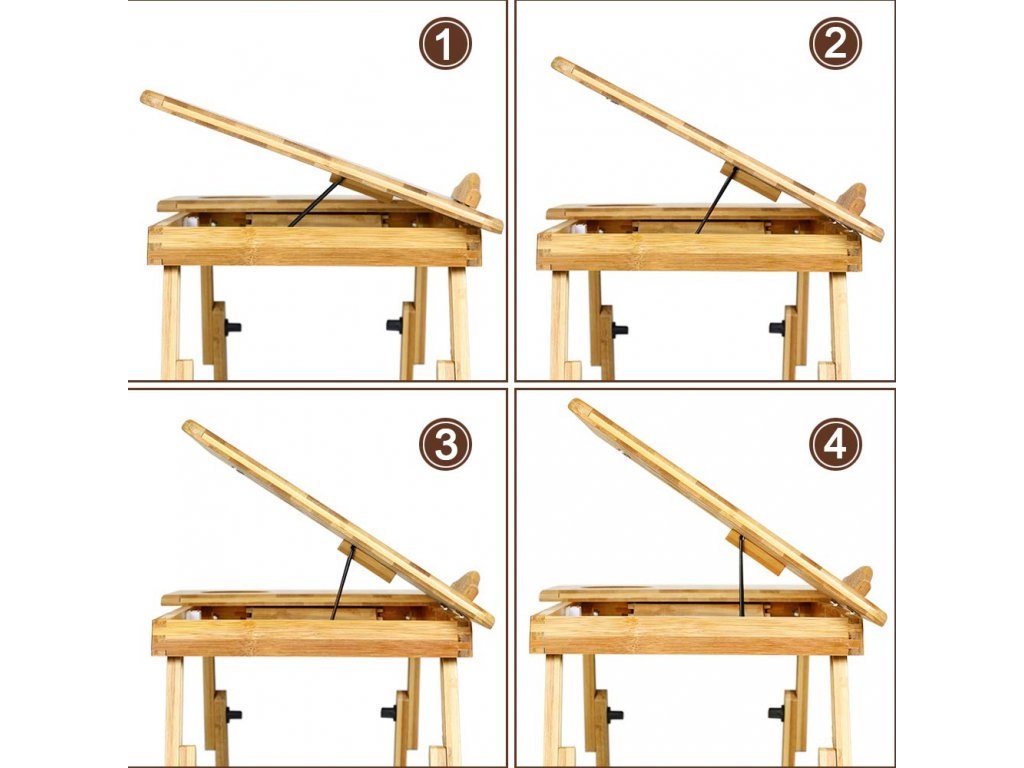 1
2
3
4