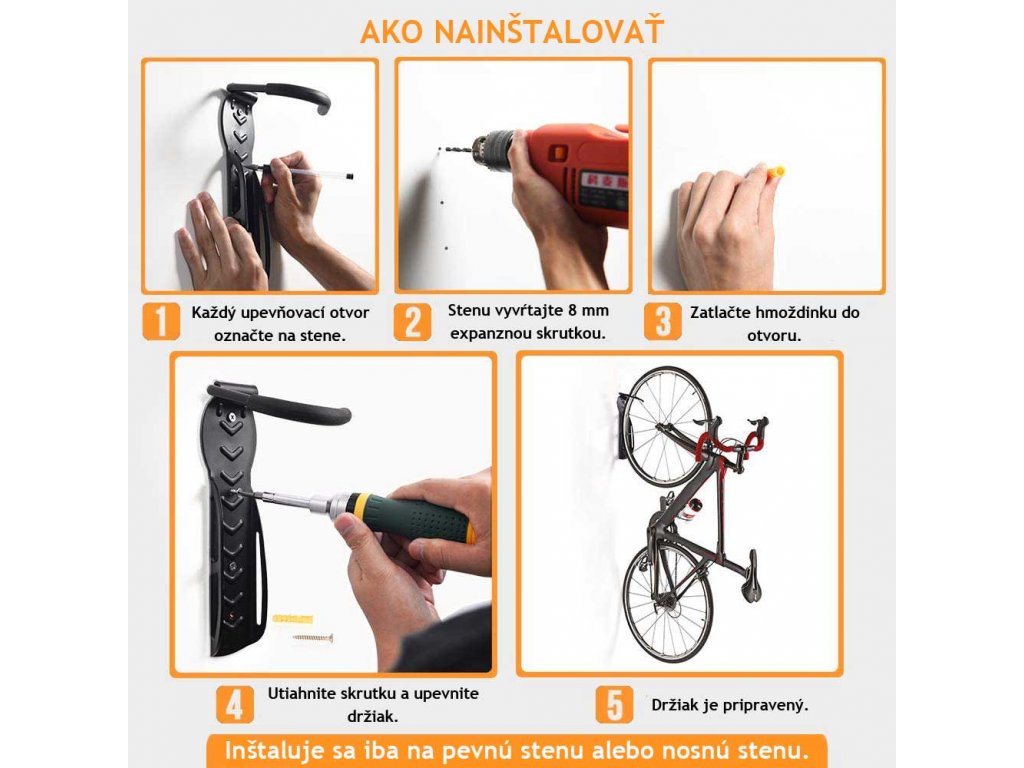 AKO NAINŠTALOVAŤ

1 Každý upevňovací otvor označte na stene.

2 Stenu vyvŕtajte 8 mm expanznou skrutkou.

3 Zatlačte hmoždinku do otvoru.

4 Utiahnite skrutku a upevnite držiak.

5 Držiak je pripravený.

Inštaluje sa iba na pevnú stenu alebo nosnú stenu.