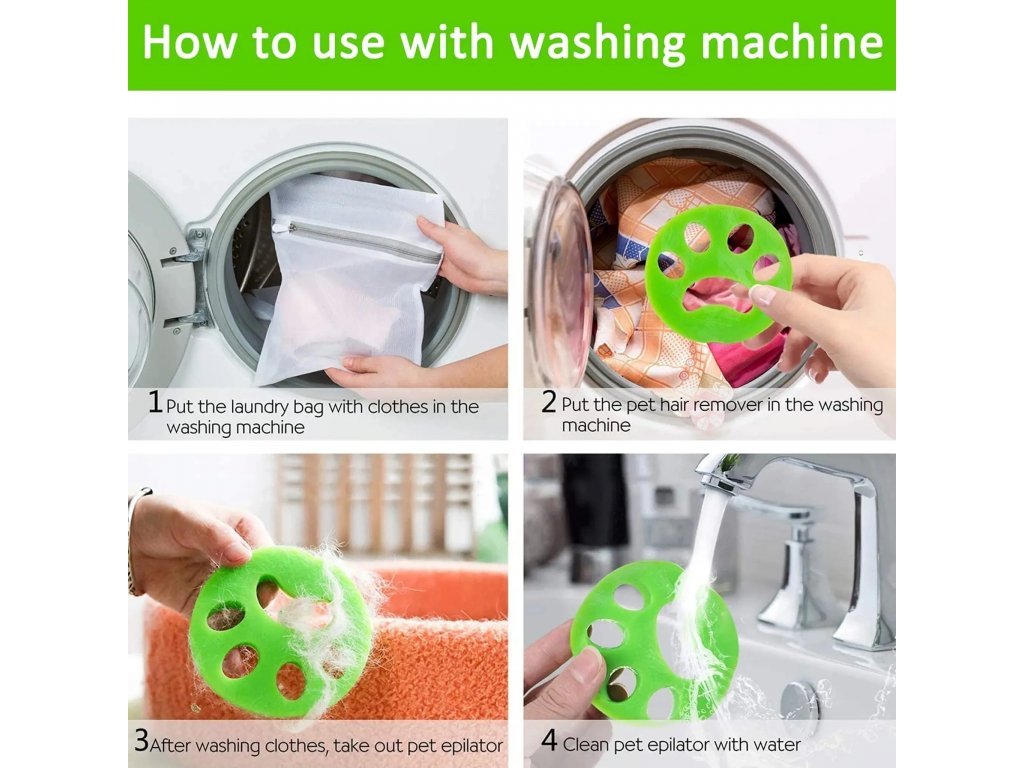 How to use with washing machine

1 Put the laundry bag with clothes in the washing machine

2 Put the pet hair remover in the washing machine

3 After washing clothes, take out pet epilator

4 Clean pet epilator with water