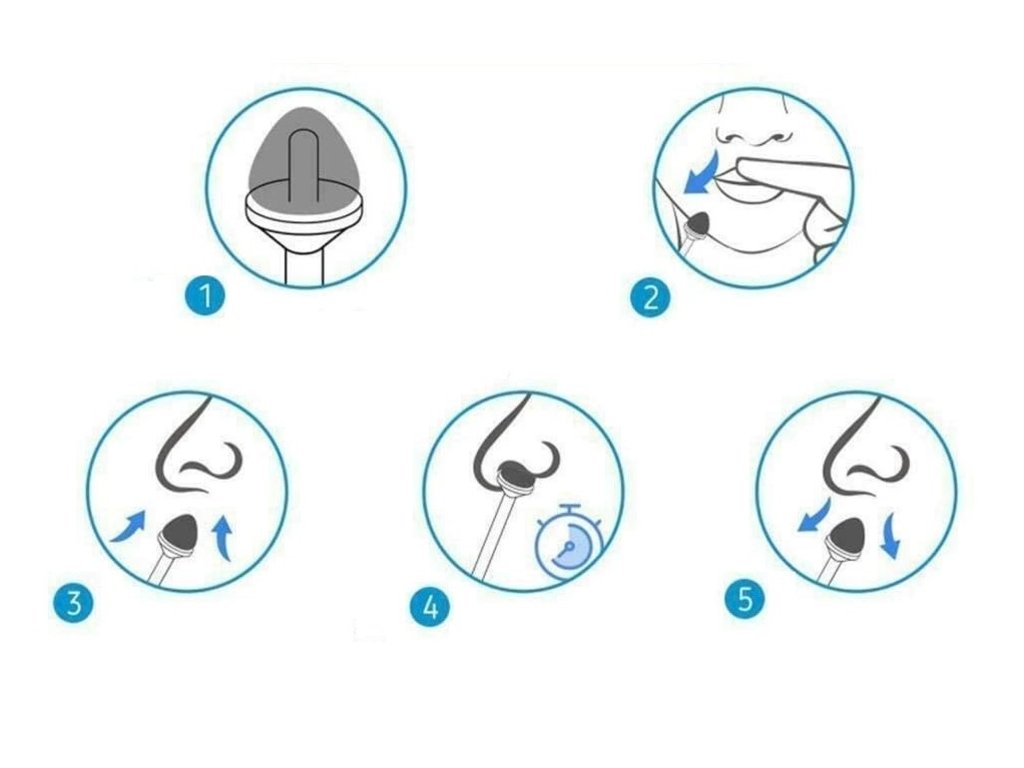 1

2

3

4

5