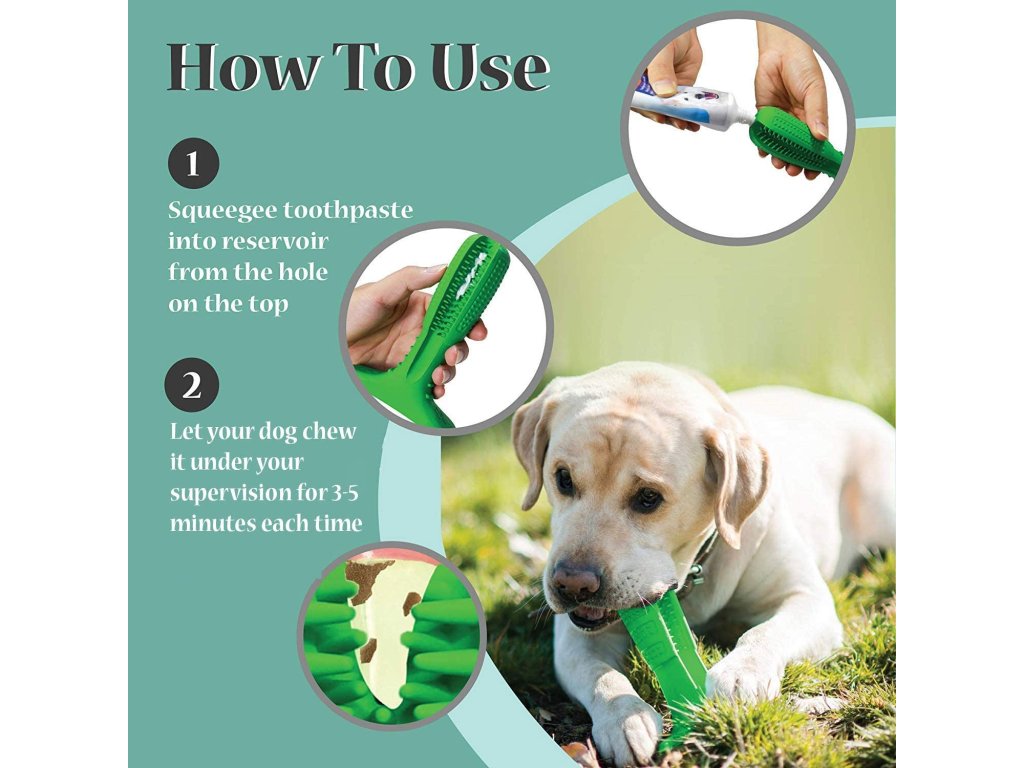 How To Use

1

Squeegee toothpaste into reservoir from the hole on the top

2

Let your dog chew it under your supervision for 3-5 minutes each time