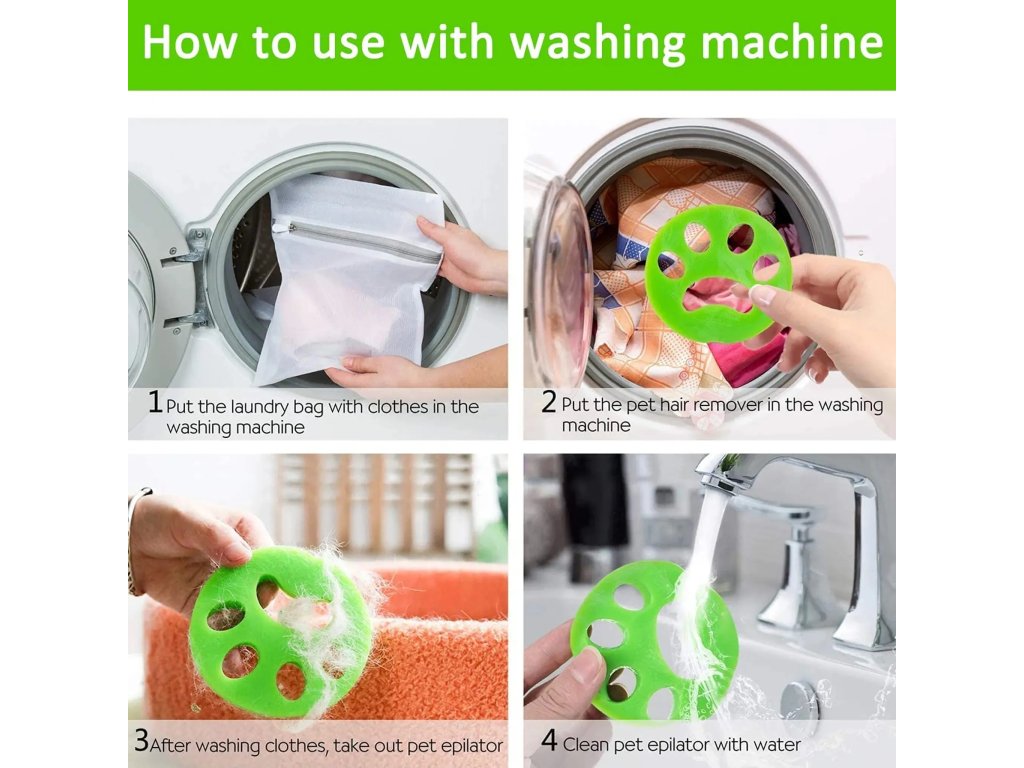 How to use with washing machine

1 Put the laundry bag with clothes in the washing machine

2 Put the pet hair remover in the washing machine

3 After washing clothes, take out pet epilator

4 Clean pet epilator with water